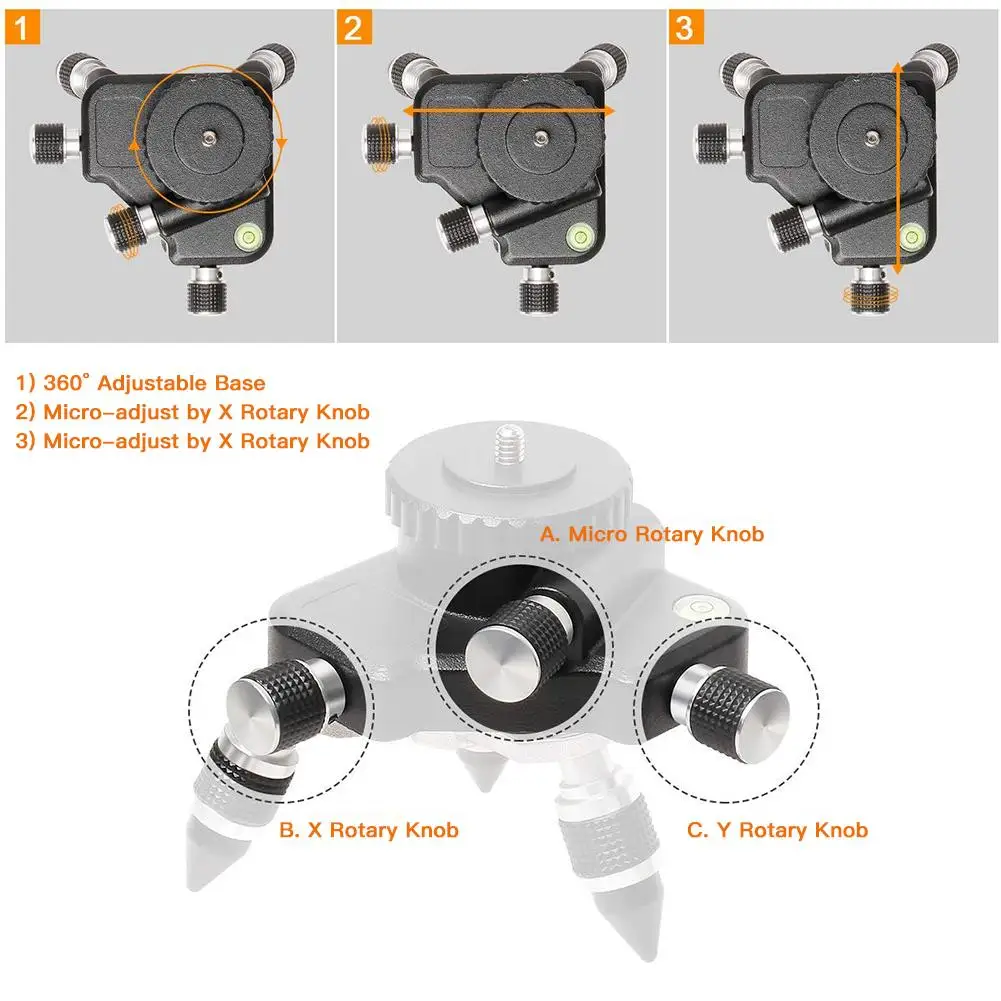 1

2

3

1) 360° Adjustable Base
2) Micro-adjust by X Rotary Knob
3) Micro-adjust by X Rotary Knob

A. Micro Rotary Knob

B. X Rotary Knob

C. Y Rotary Knob