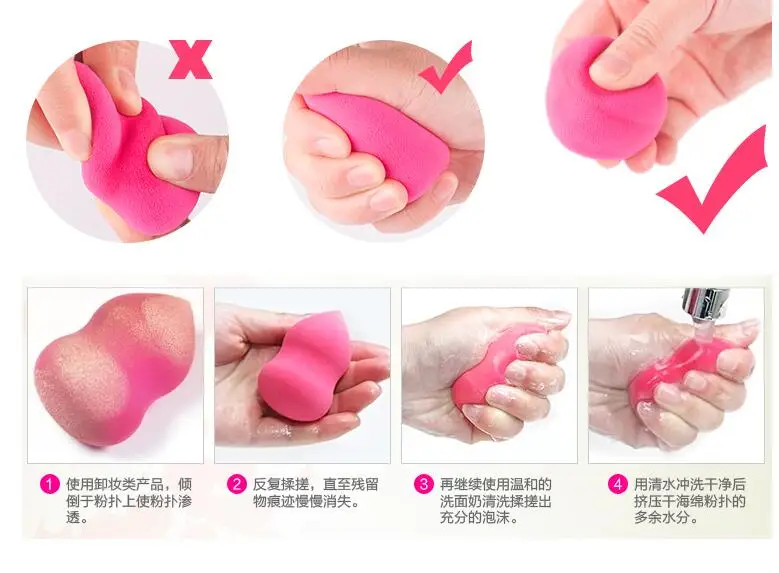 1 使用卸妆类产品，倾倒于粉扑上使粉扑渗透。

2 反复揉搓，直至残留物痕迹慢慢消失。

3 再继续使用温和的洗面奶清洗揉搓出充分的泡沫。

4 用清水冲洗干净后挤压干海绵粉扑的多余水分。