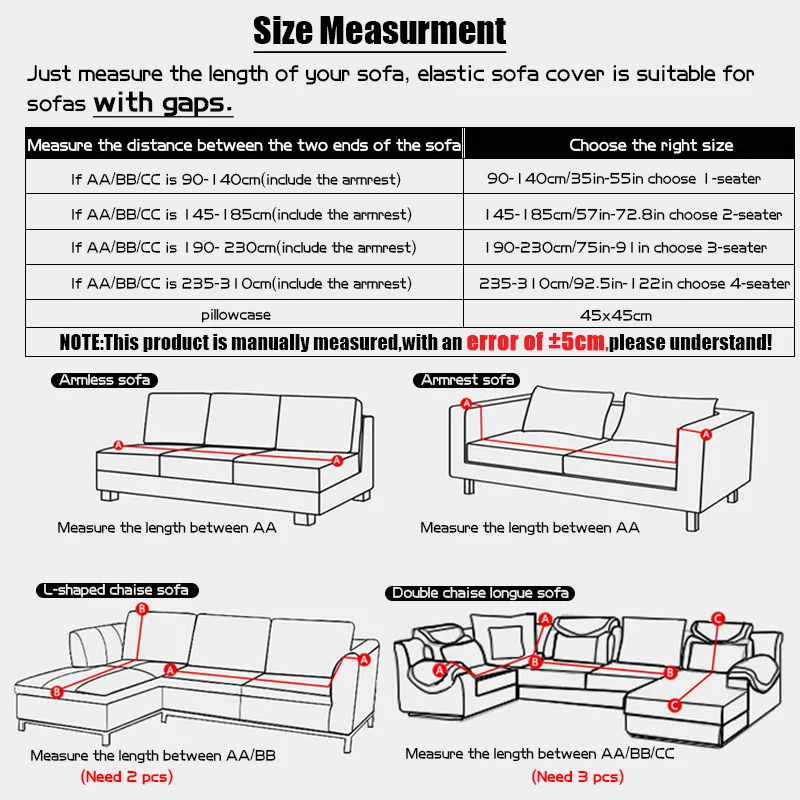 Size Measurment

Just measure the length of your sofa, elastic sofa cover is suitable for sofas with gaps.

| Measure the distance between the two ends of the sofa | Choose the right size |
|---|---|
| If AA/BB/CC is 90-140cm(include the armrest) | 90-140cm/35in-55in choose 1-seater |
| If AA/BB/CC is 145-185cm(include the armrest) | 145-185cm/57in-72.8in choose 2-seater |
| If AA/BB/CC is 190-230cm(include the armrest) | 190-230cm/75in-91in choose 3-seater |
| If AA/BB/CC is 235-310cm(include the armrest) | 235-310cm/92.5in-122in choose 4-seater |
| pillowcase | 45x45cm |

NOTE:This product is manually measured,with an error of ±5cm,please understand!

Armless sofa
A A
Measure the length between AA

Armrest sofa
A A
Measure the length between AA

L-shaped chaise sofa
B B A A
Measure the length between AA/BB
(Need 2 pcs)

Double chaise longue sofa
A A B B C C
Measure the length between AA/BB/CC
(Need 3 pcs)