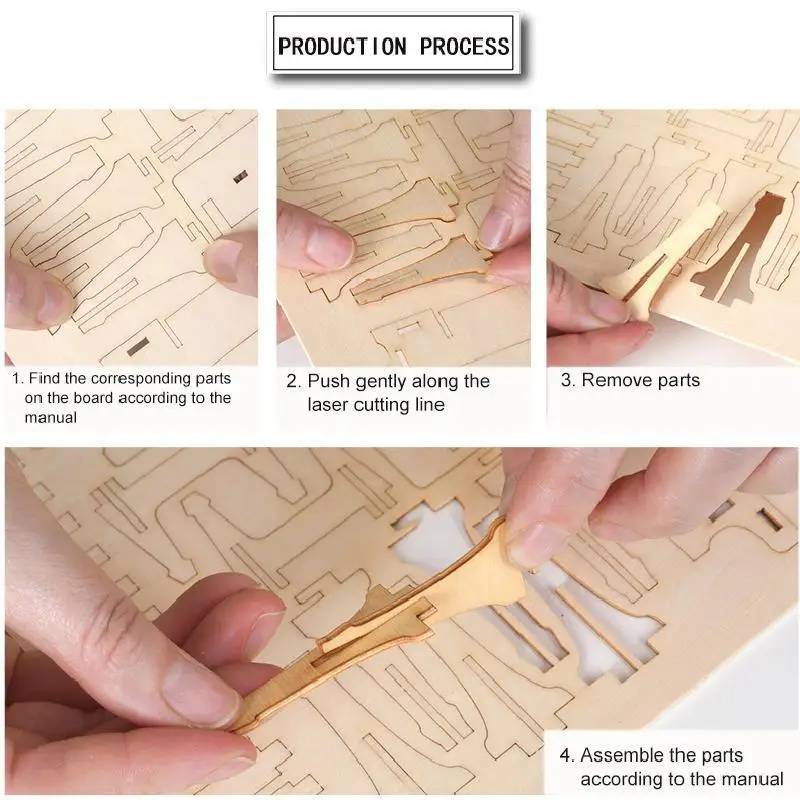 PRODUCTION PROCESS

1. Find the corresponding parts on the board according to the manual

2. Push gently along the laser cutting line

3. Remove parts

4. Assemble the parts according to the manual