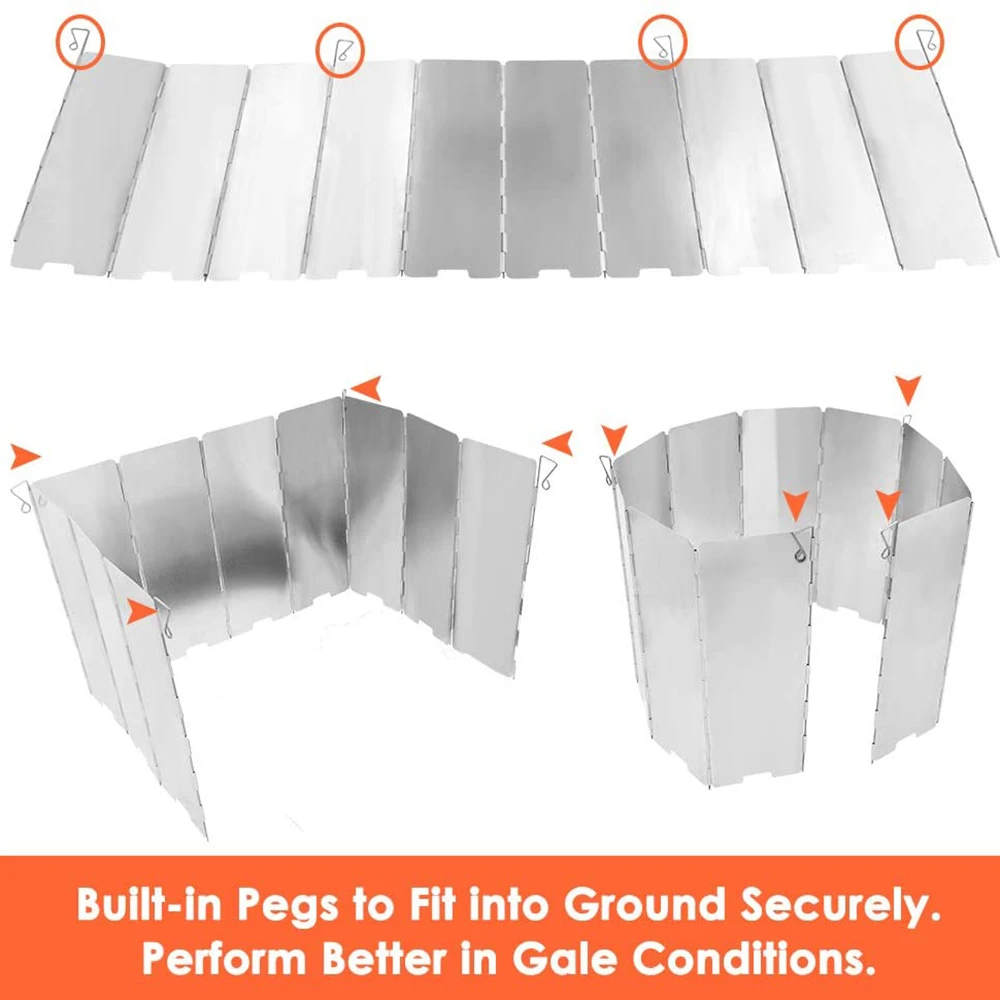 Built-in Pegs to Fit into Ground Securely.
Perform Better in Gale Conditions.