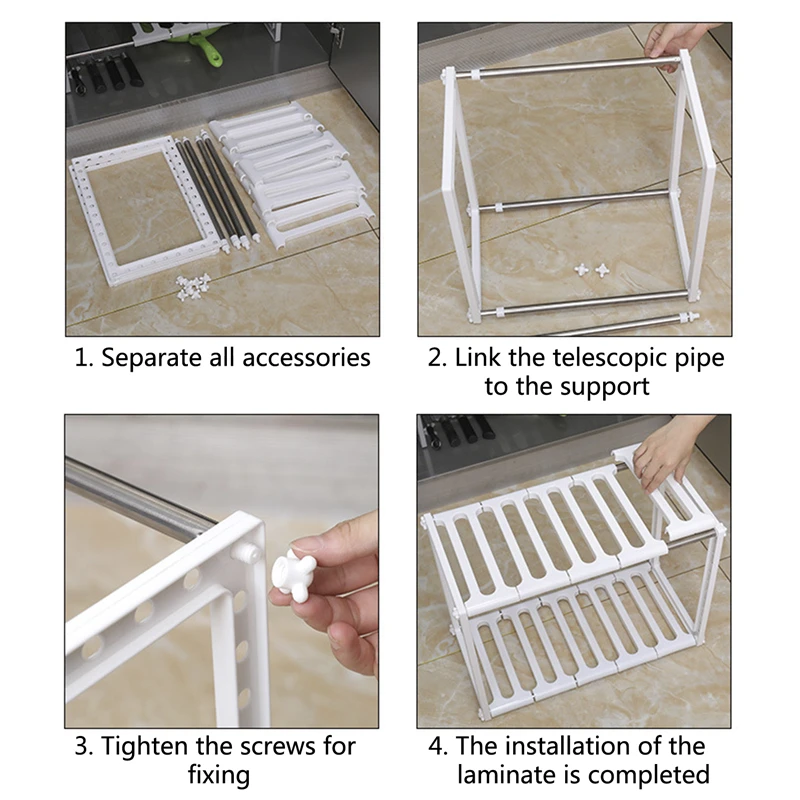 1. Separate all accessories

2. Link the telescopic pipe to the support

3. Tighten the screws for fixing

4. The installation of the laminate is completed