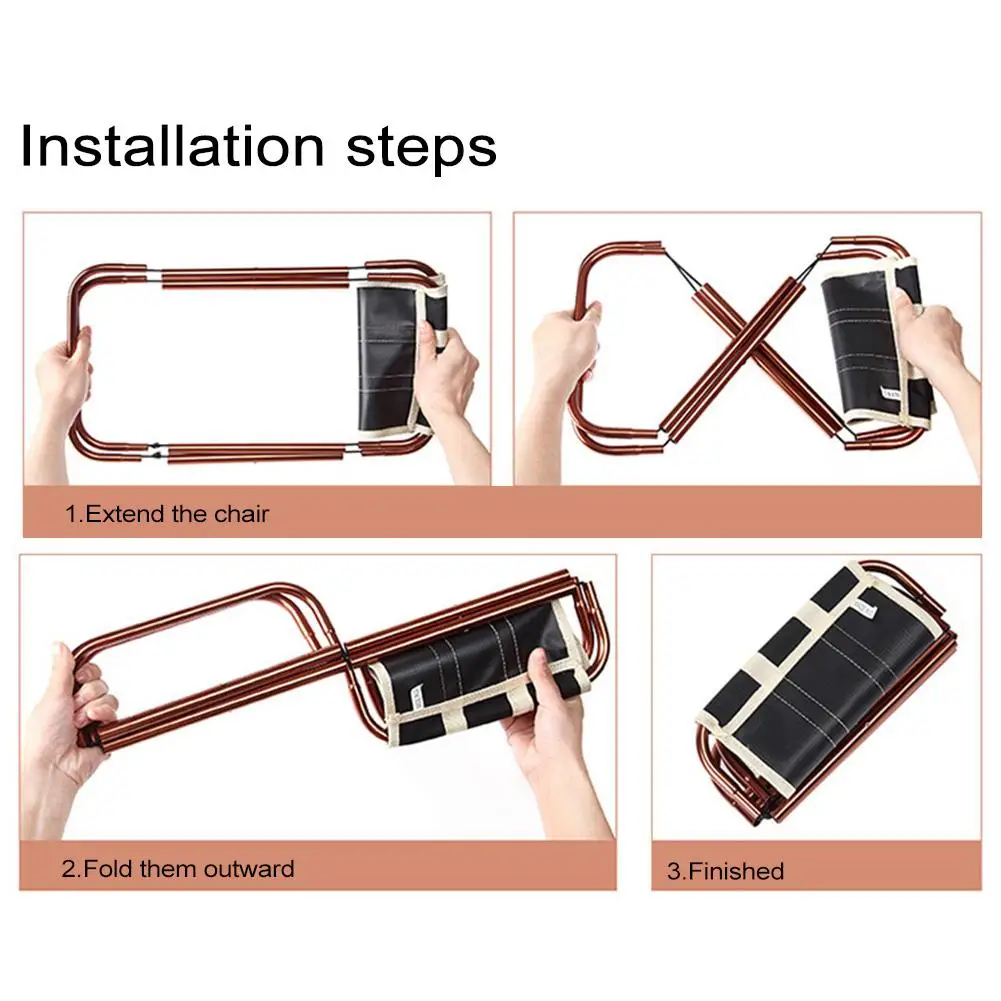 Installation steps

1.Extend the chair

2.Fold them outward

3.Finished