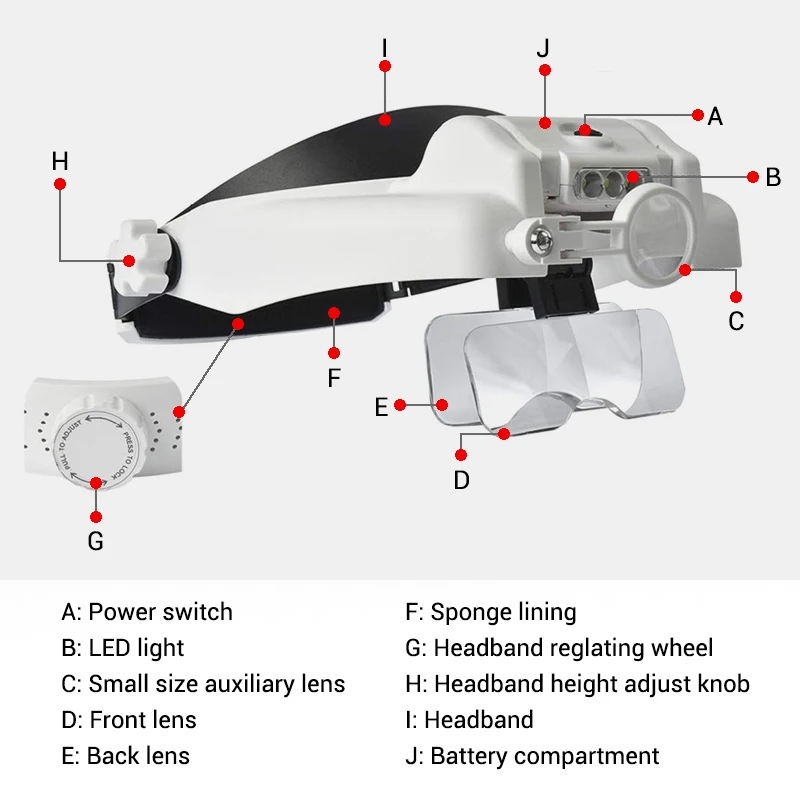 I

J

A

H

B

C

F

E

D

PULL TO ADJUST

PRESS TO LOCK

G

A: Power switch
B: LED light
C: Small size auxiliary lens
D: Front lens
E: Back lens

F: Sponge lining
G: Headband reglating wheel
H: Headband height adjust knob
I: Headband
J: Battery compartment