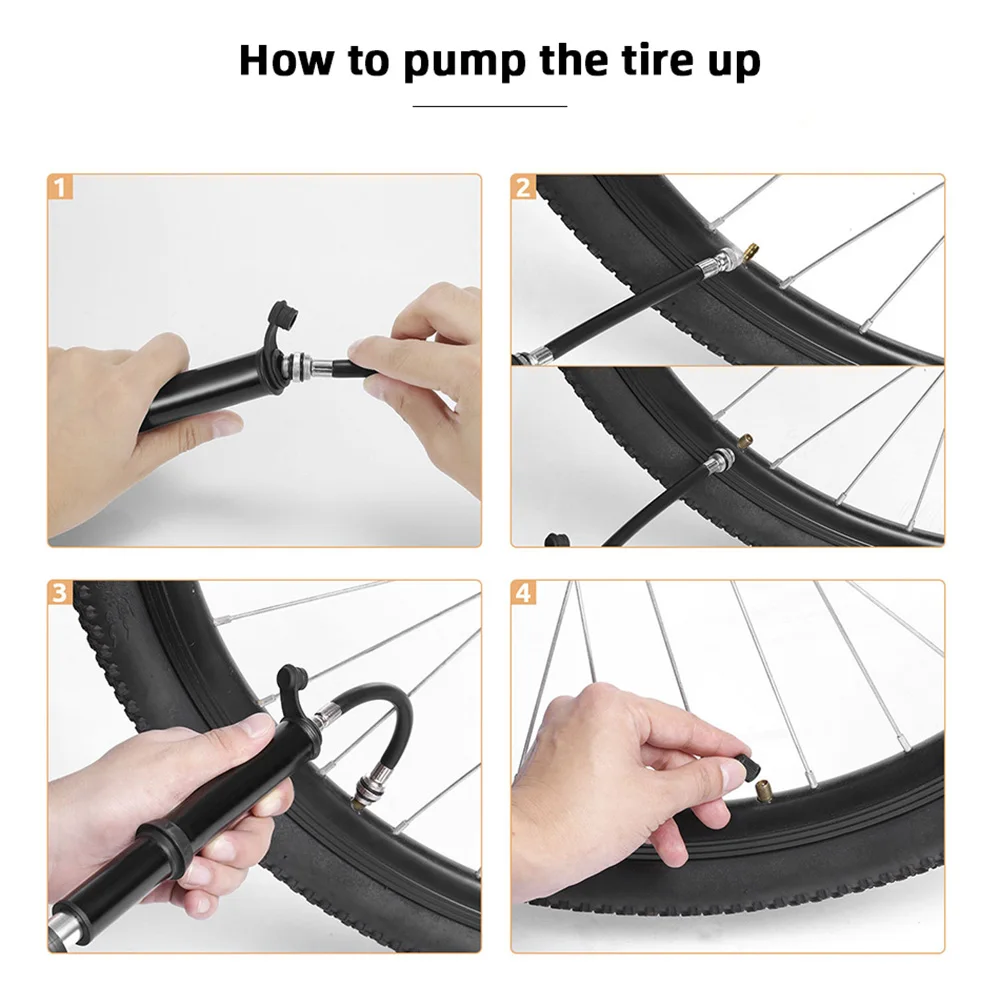 How to pump the tire up

1

2

3

4