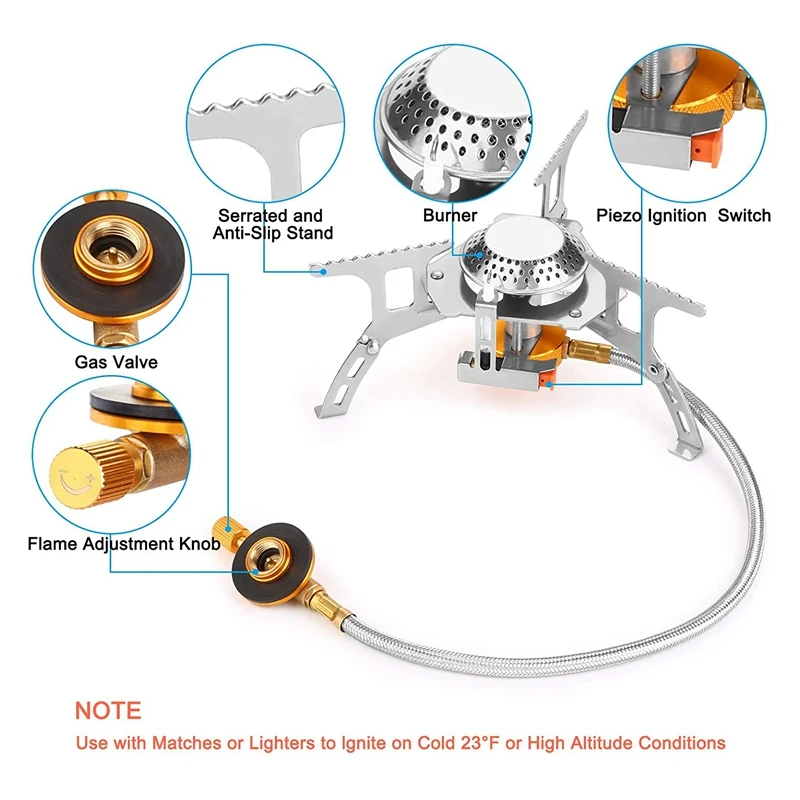 Serrated and Anti-Slip Stand

Burner

Piezo Ignition Switch

Gas Valve

Flame Adjustment Knob

NOTE

Use with Matches or Lighters to Ignite on Cold 23°F or High Altitude Conditions