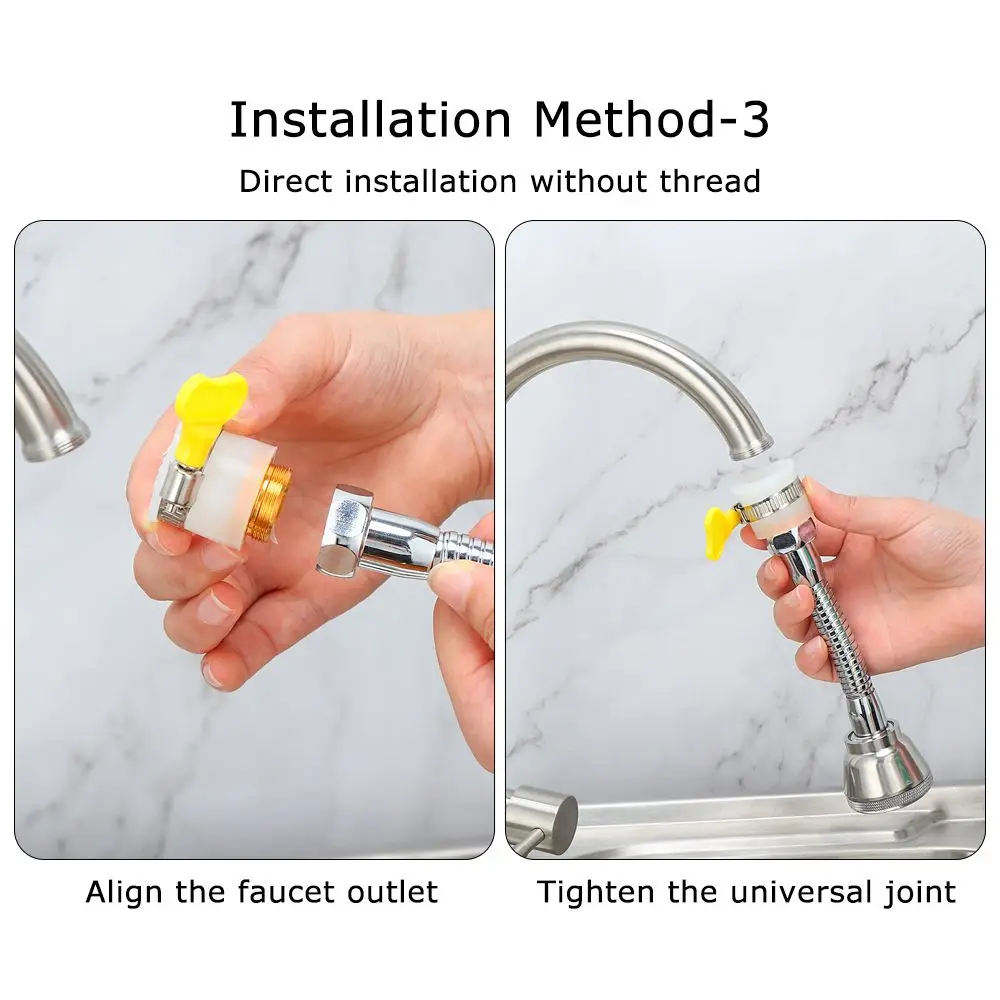 Installation Method-3

Direct installation without thread

Align the faucet outlet

Tighten the universal joint