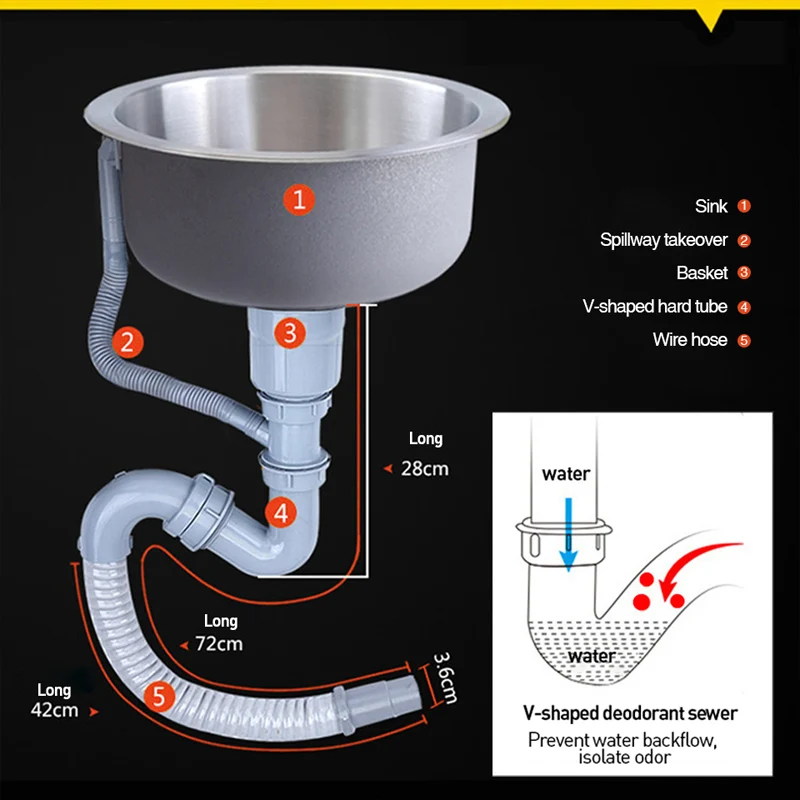 1
2
3
4
5

Sink 1
Spillway takeover 2
Basket 3
V-shaped hard tube 4
Wire hose 5

Long
28cm

Long
72cm

Long
42cm

3.6cm

water
water

V-shaped deodorant sewer
Prevent water backflow, isolate odor