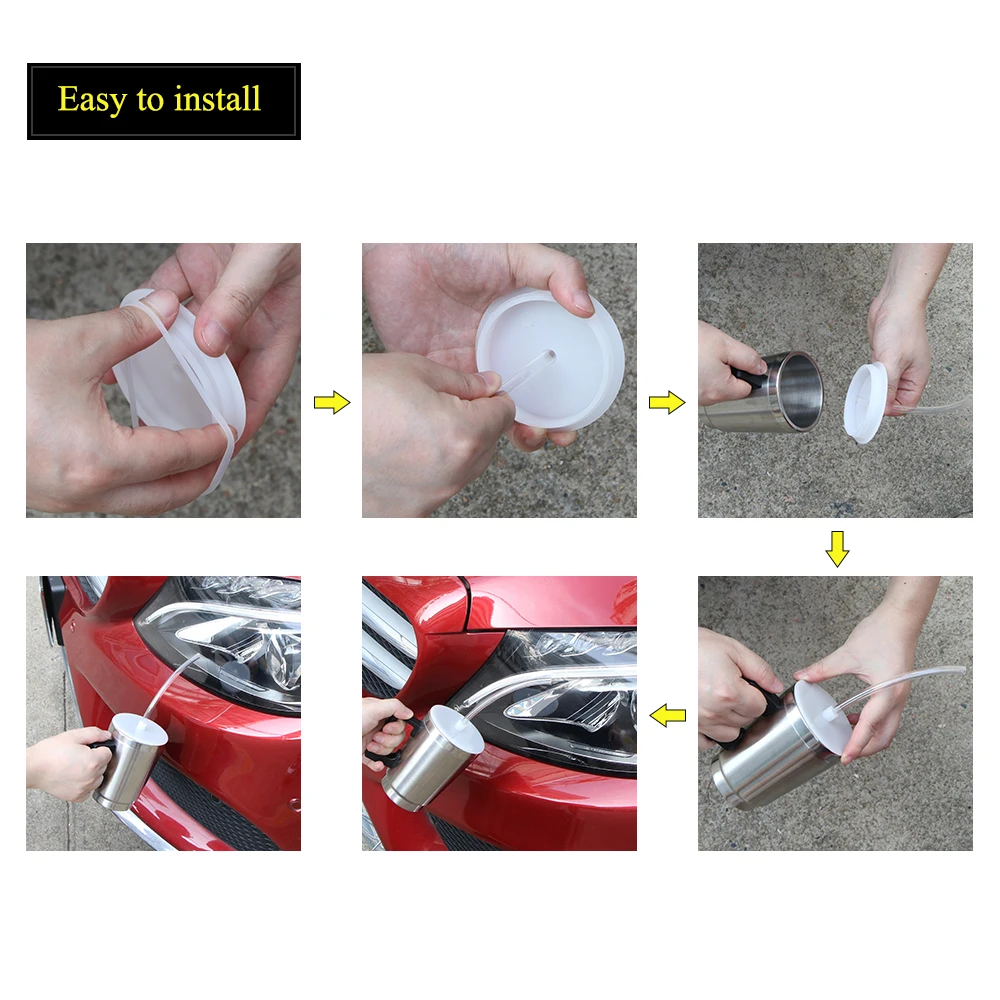 Easy to install