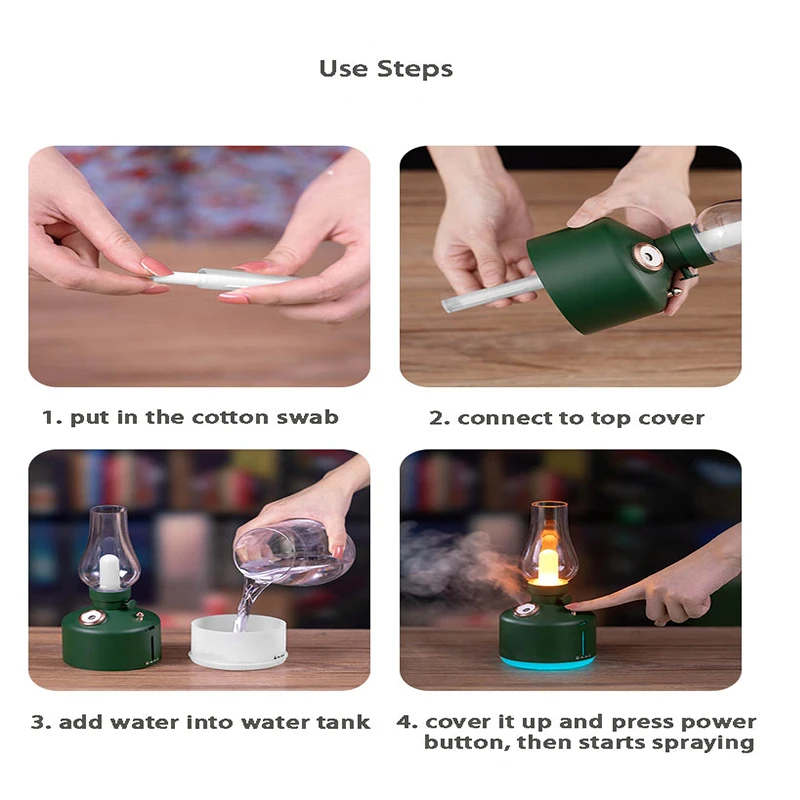 Use Steps

1. put in the cotton swab

2. connect to top cover

3. add water into water tank

4. cover it up and press power button, then starts spraying