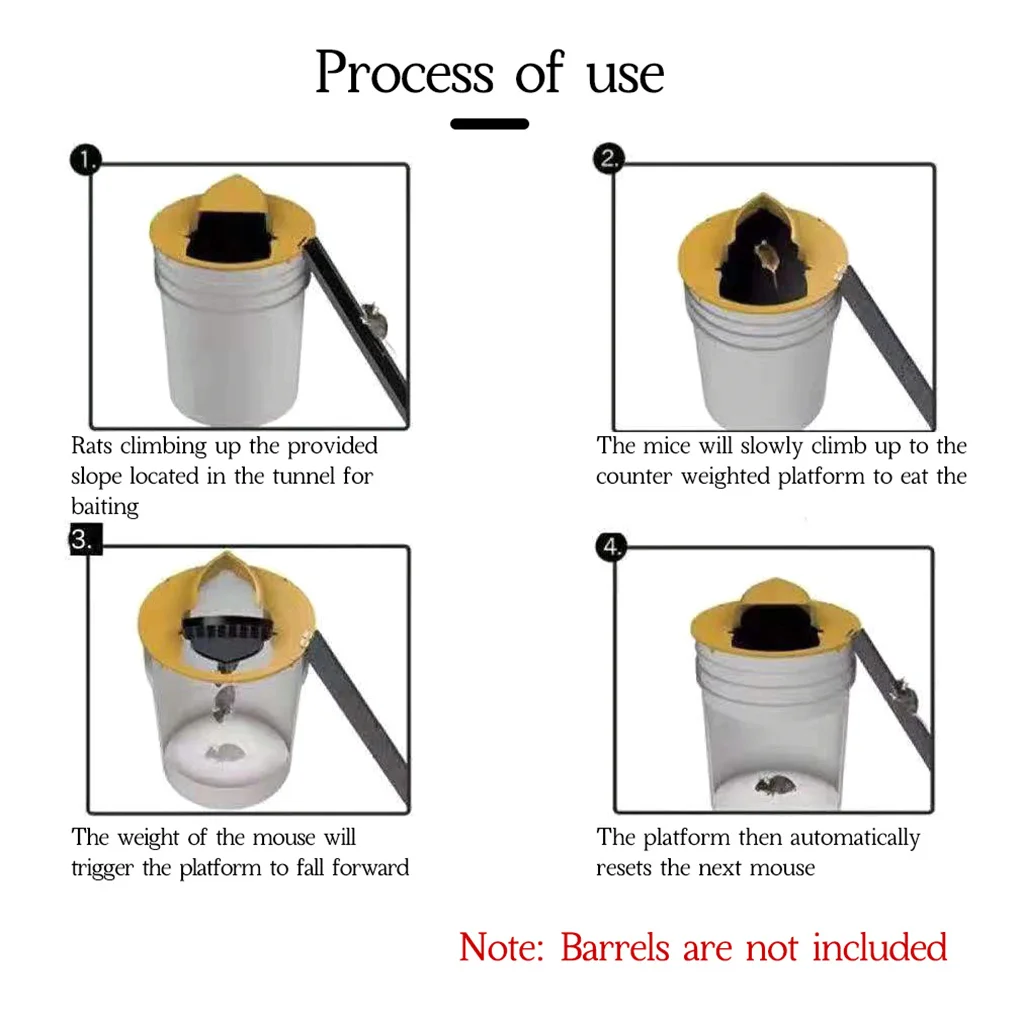 Process of use

1.

Rats climbing up the provided slope located in the tunnel for baiting

2.

The mice will slowly climb up to the counter weighted platform to eat the

3.

The weight of the mouse will trigger the platform to fall forward

4.

The platform then automatically resets the next mouse

Note: Barrels are not included