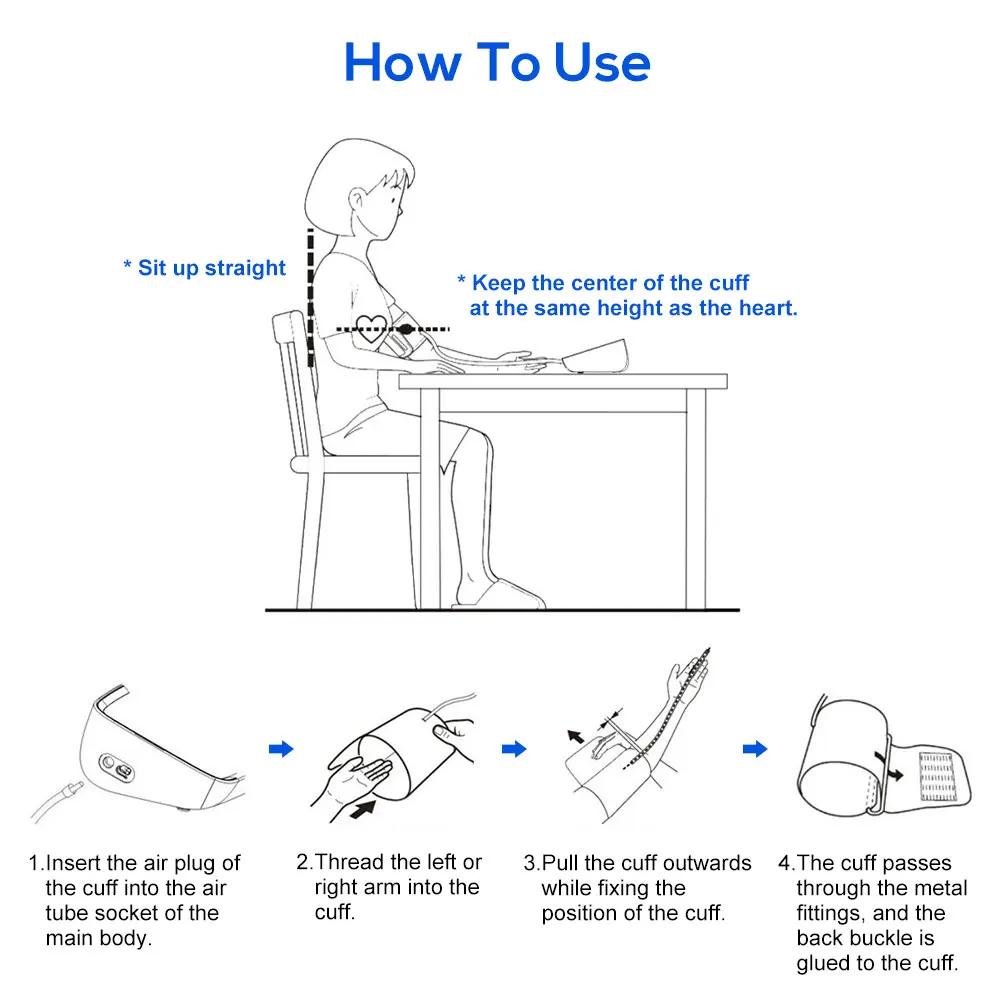 How To Use

* Sit up straight

* Keep the center of the cuff at the same height as the heart.

1.Insert the air plug of the cuff into the air tube socket of the main body.

2.Thread the left or right arm into the cuff.

3.Pull the cuff outwards while fixing the position of the cuff.

4.The cuff passes through the metal fittings, and the back buckle is glued to the cuff.