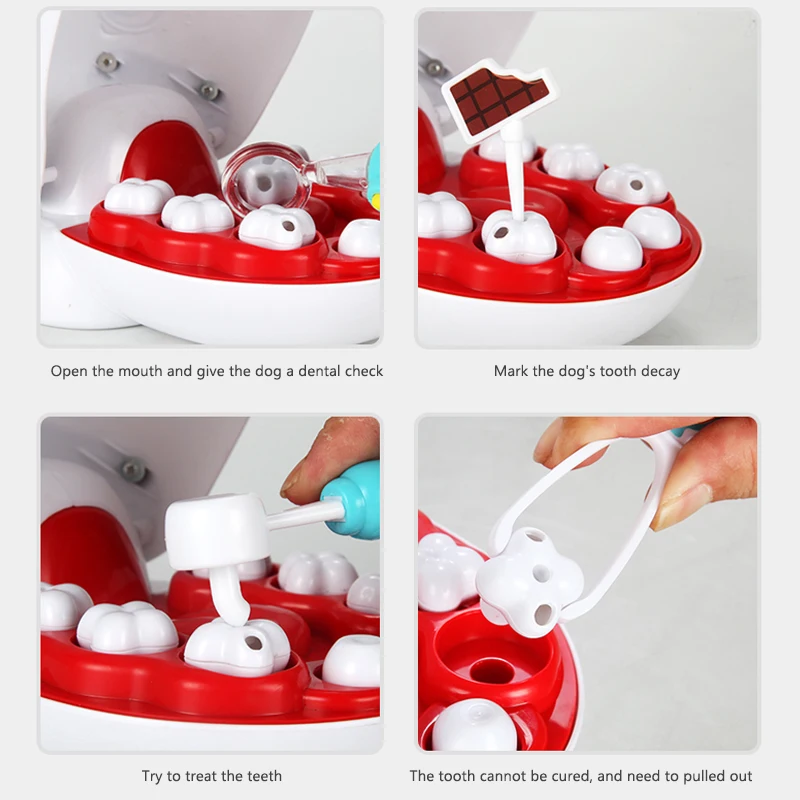 Open the mouth and give the dog a dental check

Mark the dog's tooth decay

Try to treat the teeth

The tooth cannot be cured, and need to pulled out