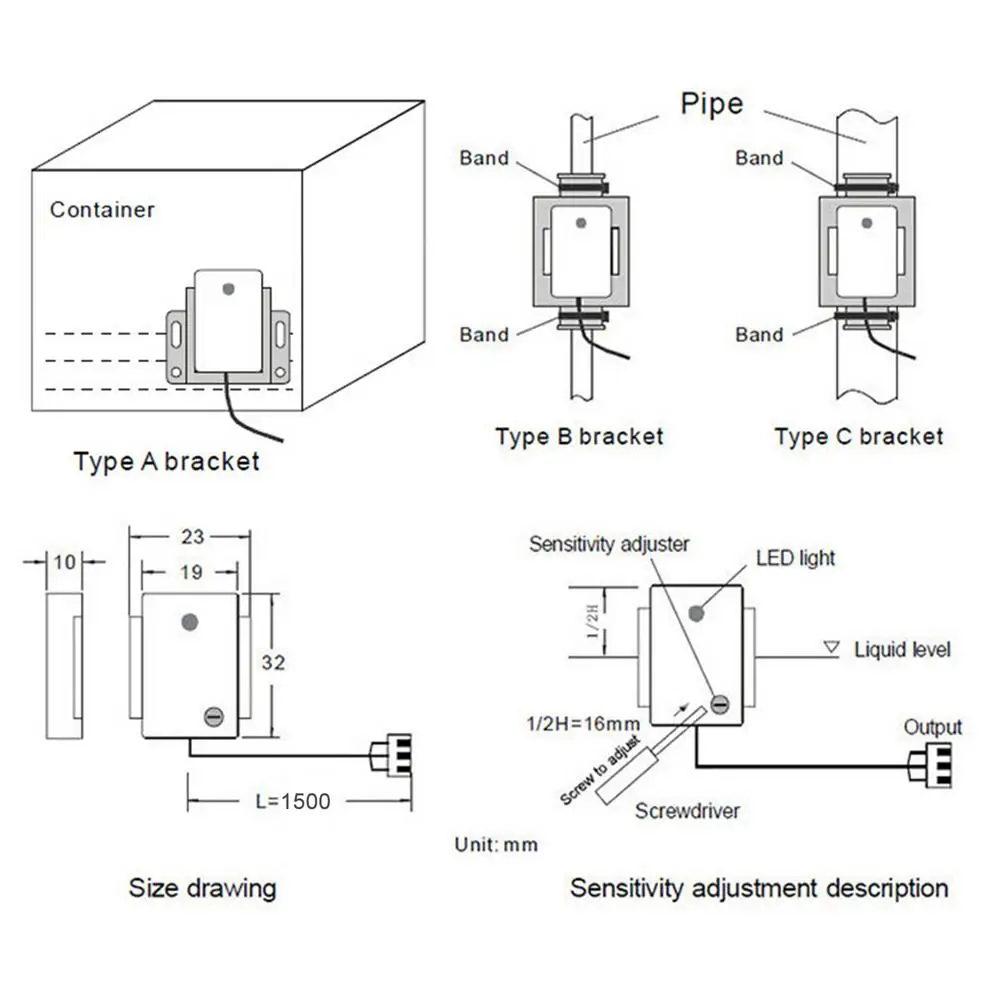 Container

Type A bracket

Pipe

Band

Band

Type B bracket

Band

Band

Type C bracket

10

23

19

32

L=1500

Unit: mm

Size drawing

Sensitivity adjuster

LED light

1/2H

Liquid level

1/2H=16mm

Output

Screw to adjust

Screwdriver

Sensitivity adjustment description