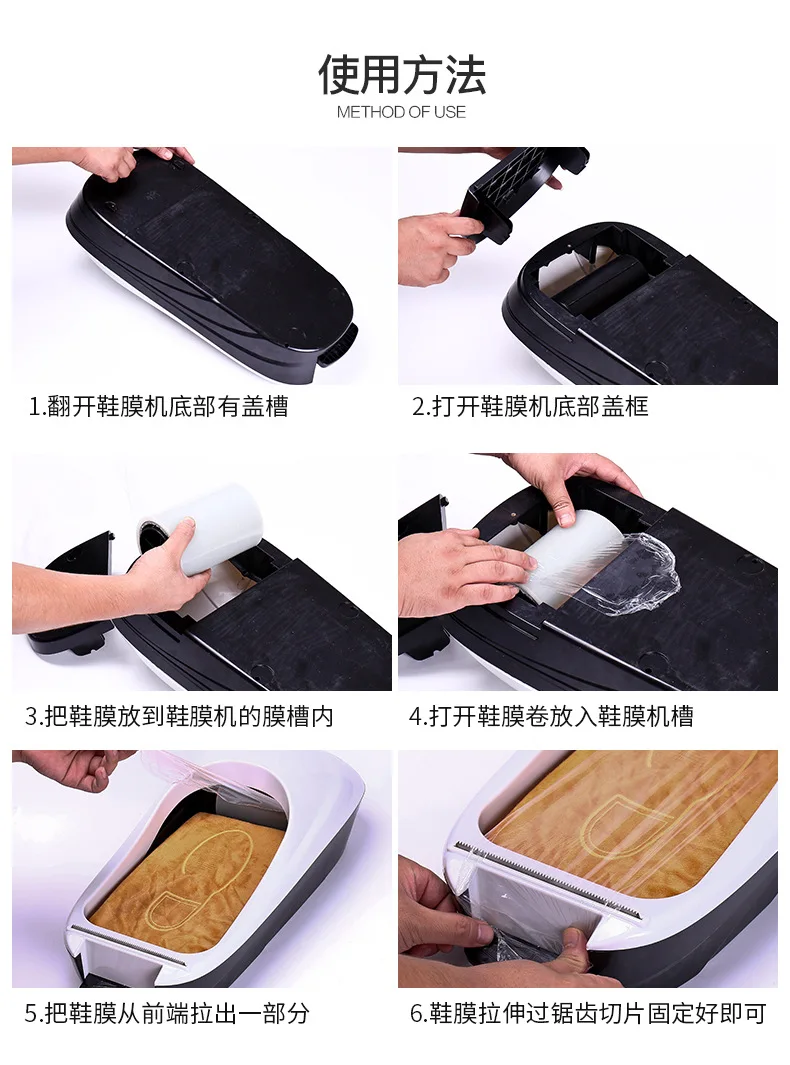 使用方法
METHOD OF USE

1.翻开鞋膜机底部有盖槽

2.打开鞋膜机底部盖框

3.把鞋膜放到鞋膜机的膜槽内

4.打开鞋膜卷放入鞋膜机槽

5.把鞋膜从前端拉出一部分

6.鞋膜拉伸过锯齿切片固定好即可