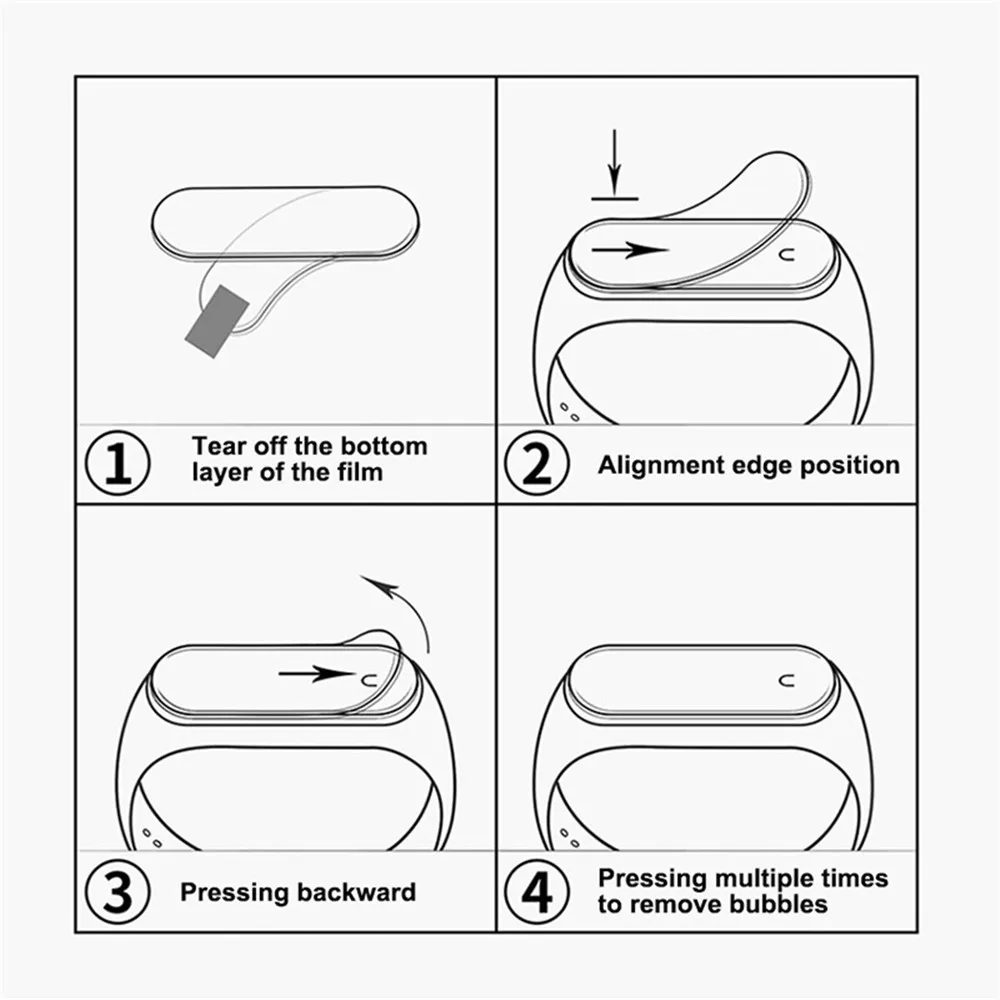 1 Tear off the bottom layer of the film

2 Alignment edge position

3 Pressing backward

4 Pressing multiple times to remove bubbles