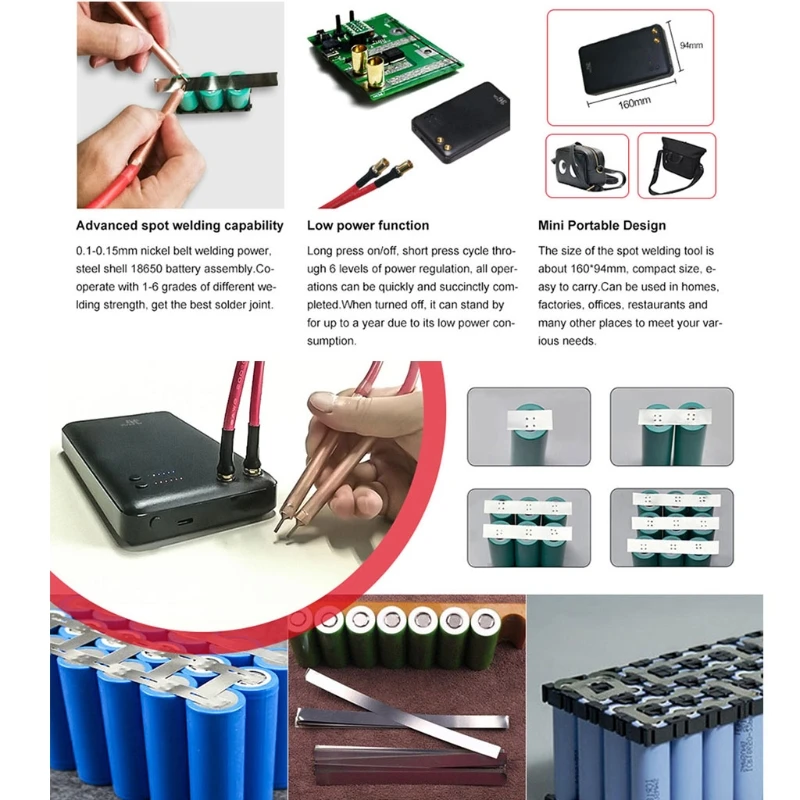 94mm

160mm

Advanced spot welding capability

0.1-0.15mm nickel belt welding power, steel shell 18650 battery assembly.Cooperate with 1-6 grades of different welding strength, get the best solder joint.

Low power function

Long press on/off, short press cycle through 6 levels of power regulation, all operations can be quickly and succinctly completed.When turned off, it can stand by for up to a year due to its low power consumption.

Mini Portable Design

The size of the spot welding tool is about 160*94mm, compact size, easy to carry.Can be used in homes, factories, offices, restaurants and many other places to meet your various needs.