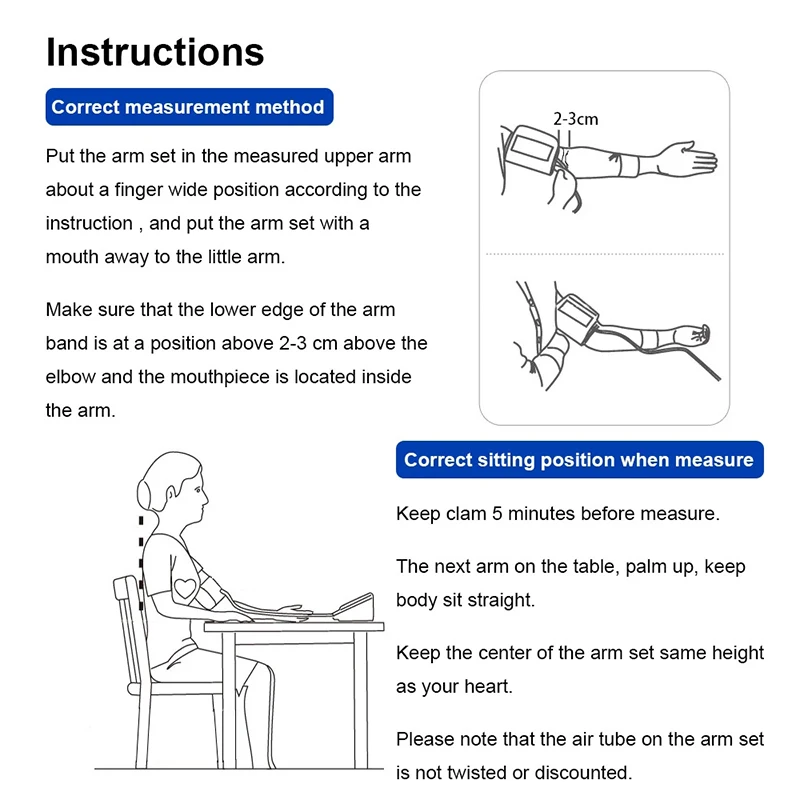 Instructions

Correct measurement method

Put the arm set in the measured upper arm about a finger wide position according to the instruction , and put the arm set with a mouth away to the little arm.

Make sure that the lower edge of the arm band is at a position above 2-3 cm above the elbow and the mouthpiece is located inside the arm.

2-3cm

Correct sitting position when measure

Keep clam 5 minutes before measure.

The next arm on the table, palm up, keep body sit straight.

Keep the center of the arm set same height as your heart.

Please note that the air tube on the arm set is not twisted or discounted.