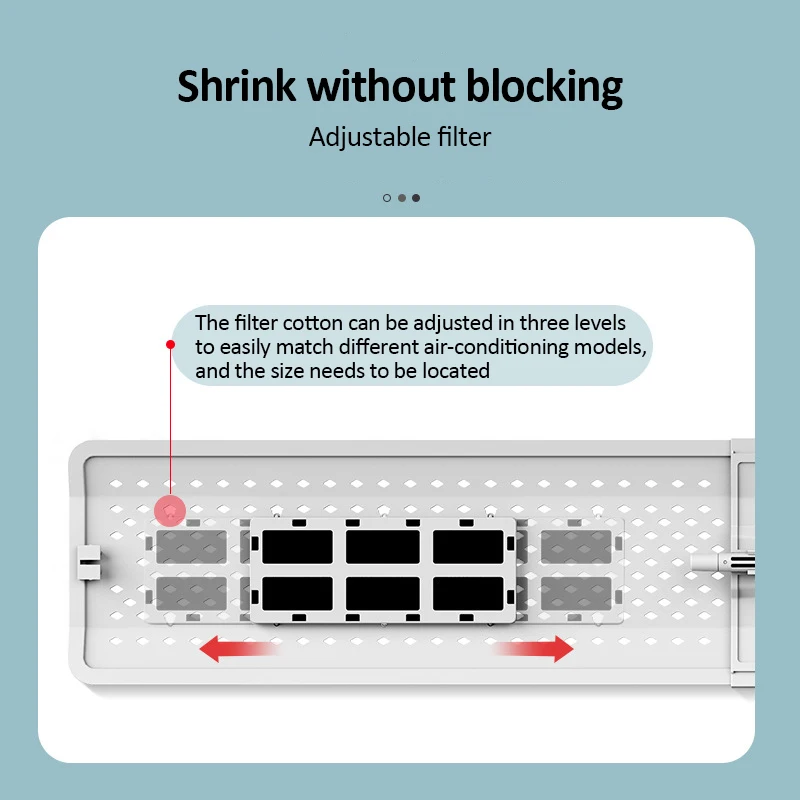 Shrink without blocking

Adjustable filter

The filter cotton can be adjusted in three levels to easily match different air-conditioning models, and the size needs to be located