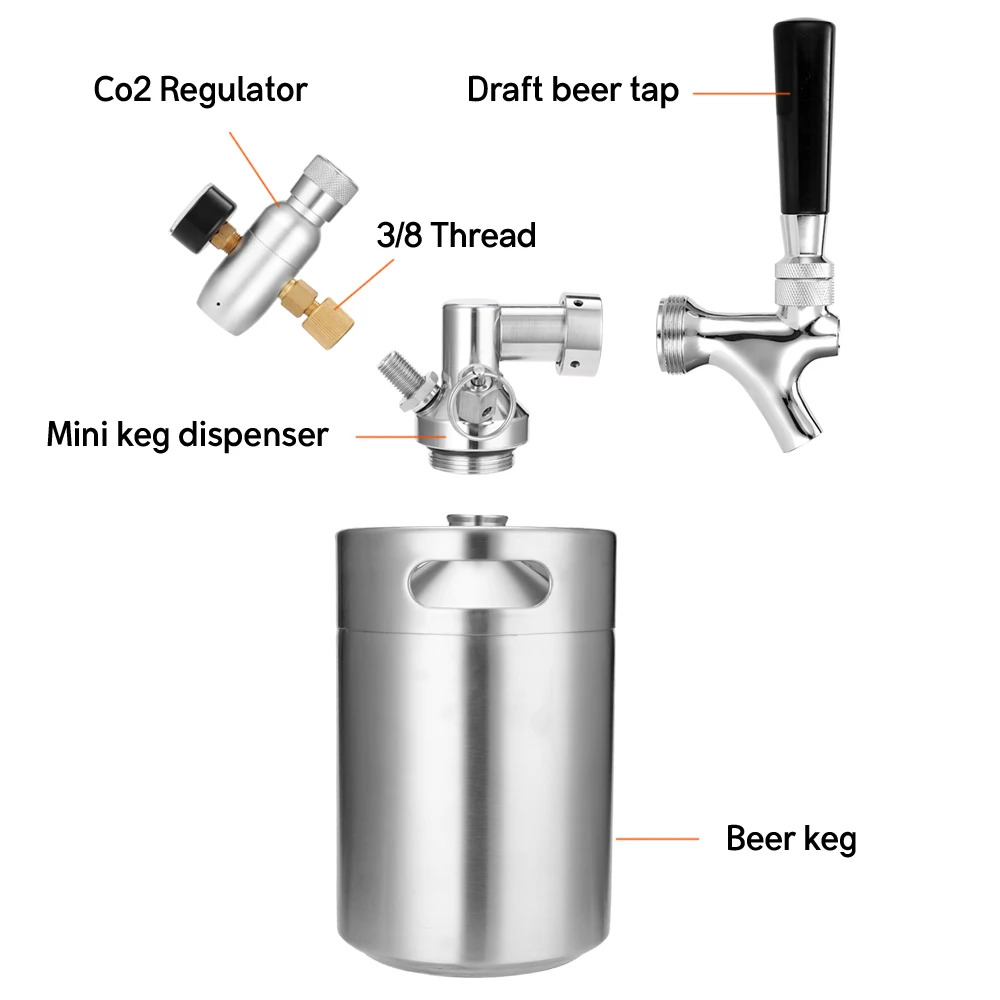 Co2 Regulator

Draft beer tap

3/8 Thread

Mini keg dispenser

Beer keg