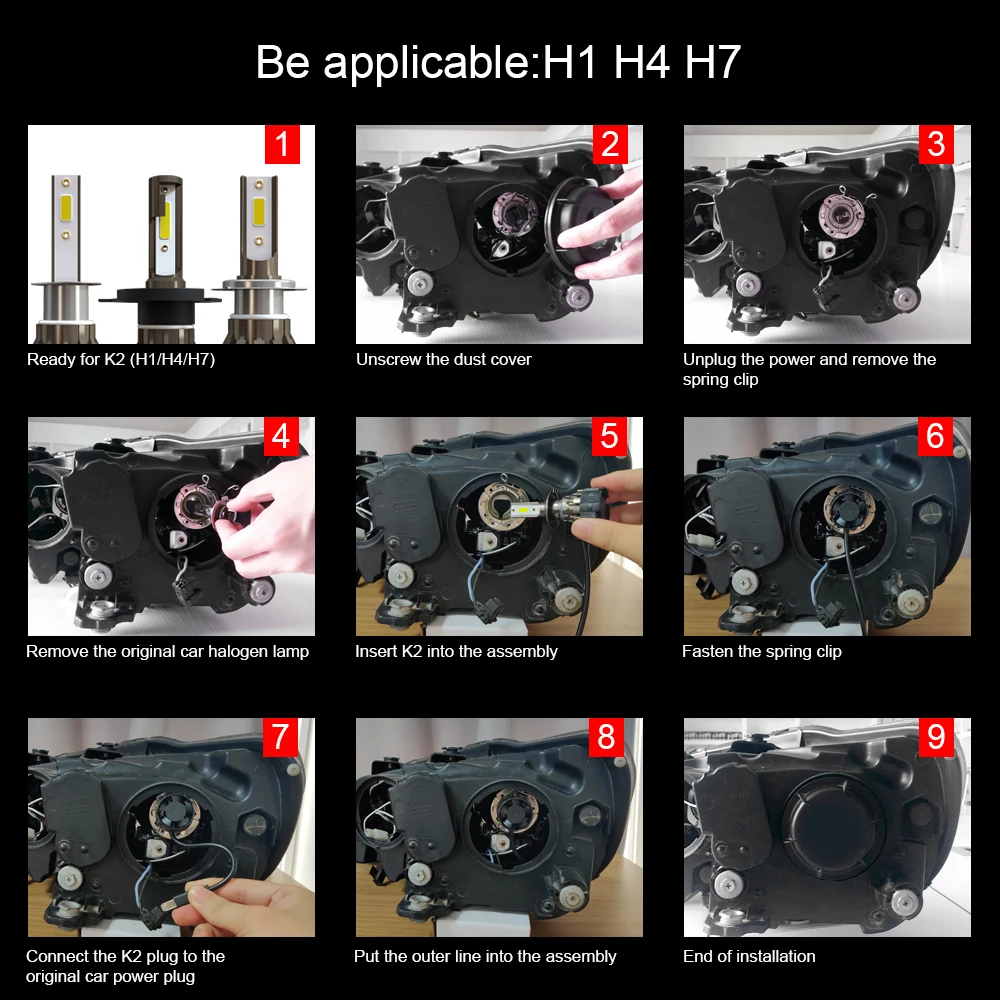 Be applicable:H1 H4 H7

1
Ready for K2 (H1/H4/H7)

2
Unscrew the dust cover

3
Unplug the power and remove the spring clip

4
Remove the original car halogen lamp

5
Insert K2 into the assembly

6
Fasten the spring clip

7
Connect the K2 plug to the original car power plug

8
Put the outer line into the assembly

9
End of installation