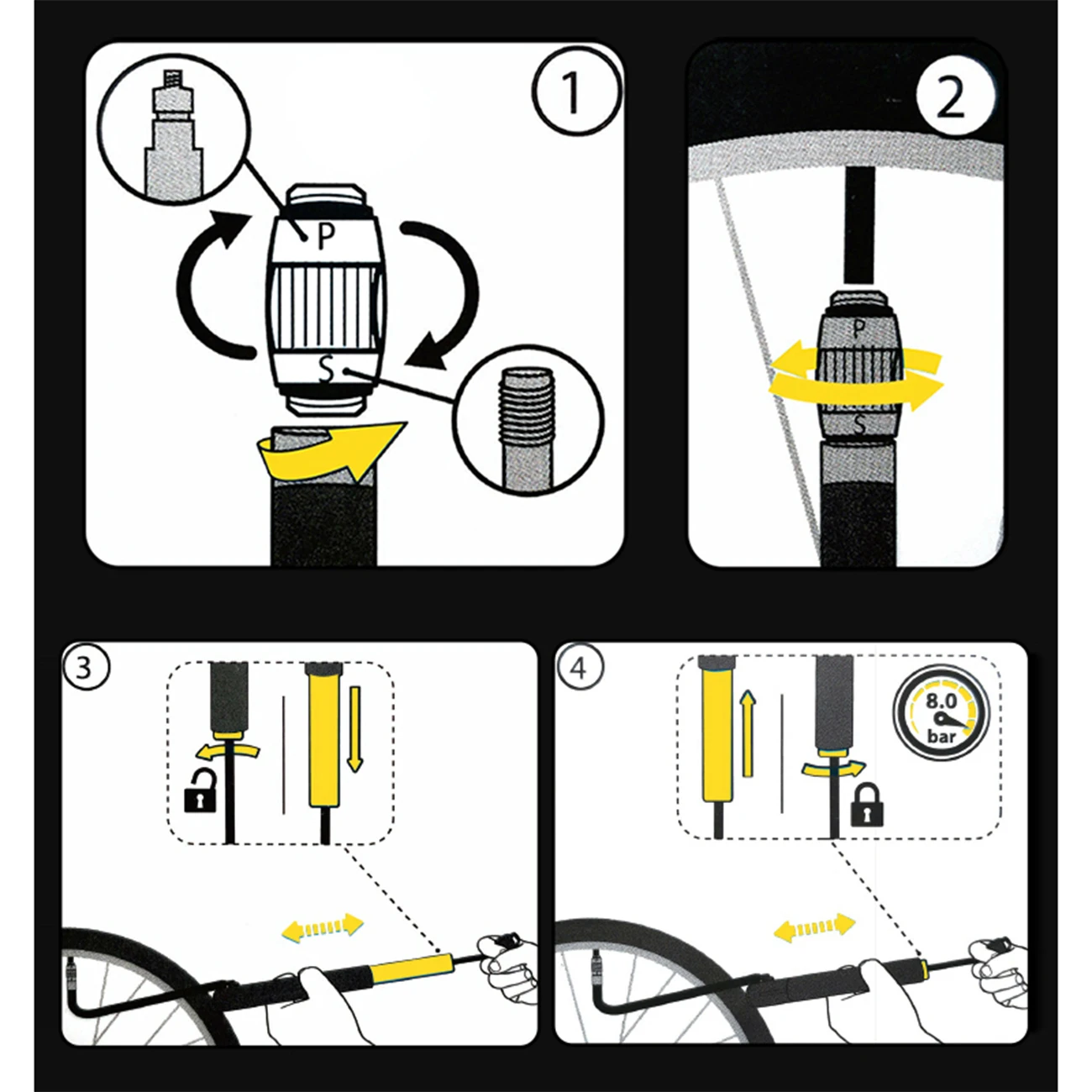 1

P

S

2

P

S

3

4

8.0
bar