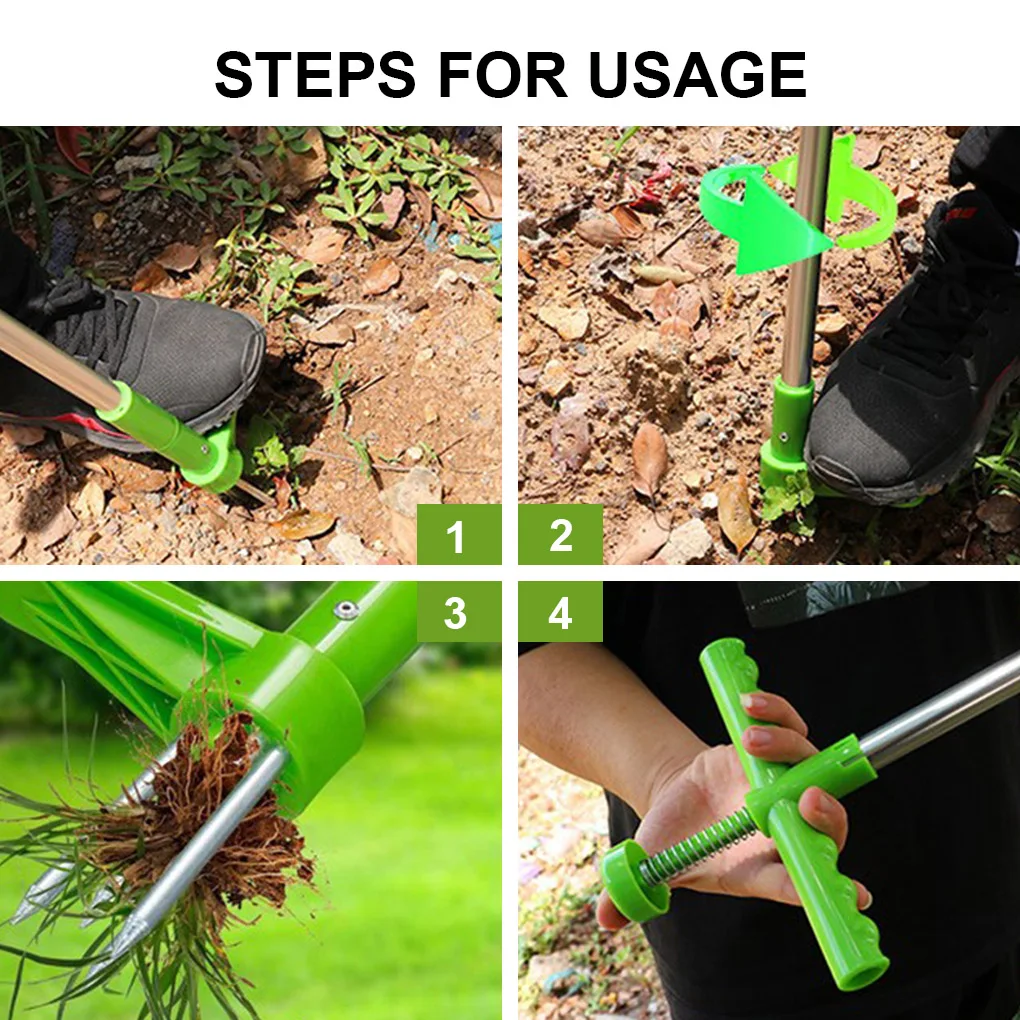 STEPS FOR USAGE

1

2

3

4