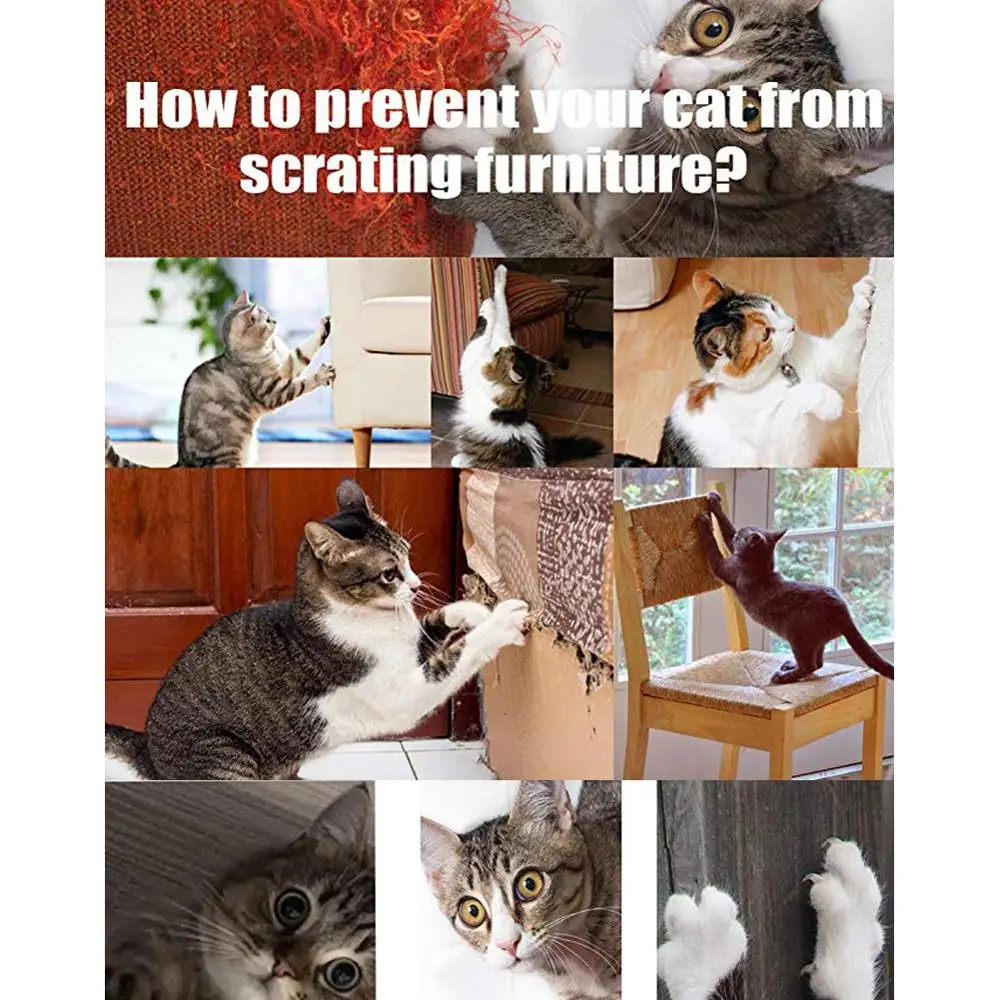 How to prevent your cat from scrating furniture?