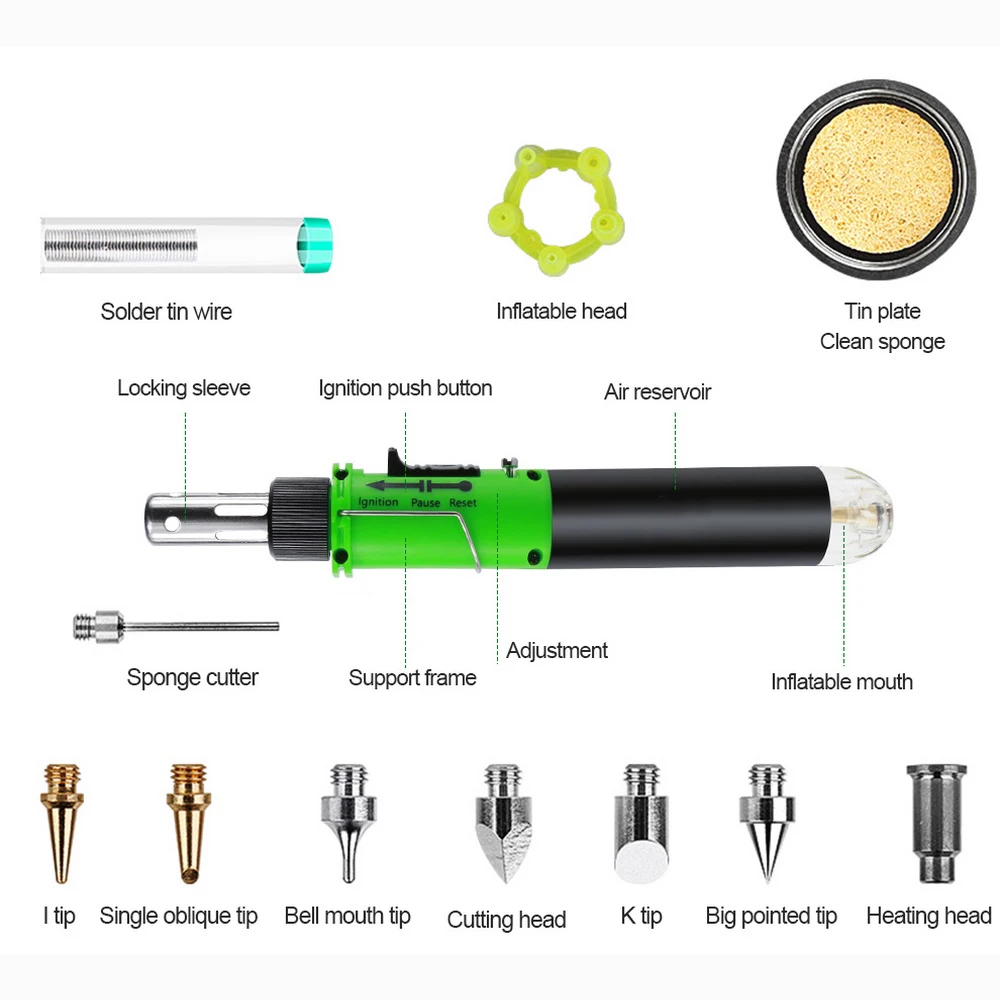 Solder tin wire

Inflatable head

Tin plate
Clean sponge

Locking sleeve

Ignition push button

Air reservoir

Ignition Pause Reset

Sponge cutter

Support frame

Adjustment

Inflatable mouth

I tip

Single oblique tip

Bell mouth tip

Cutting head

K tip

Big pointed tip

Heating head