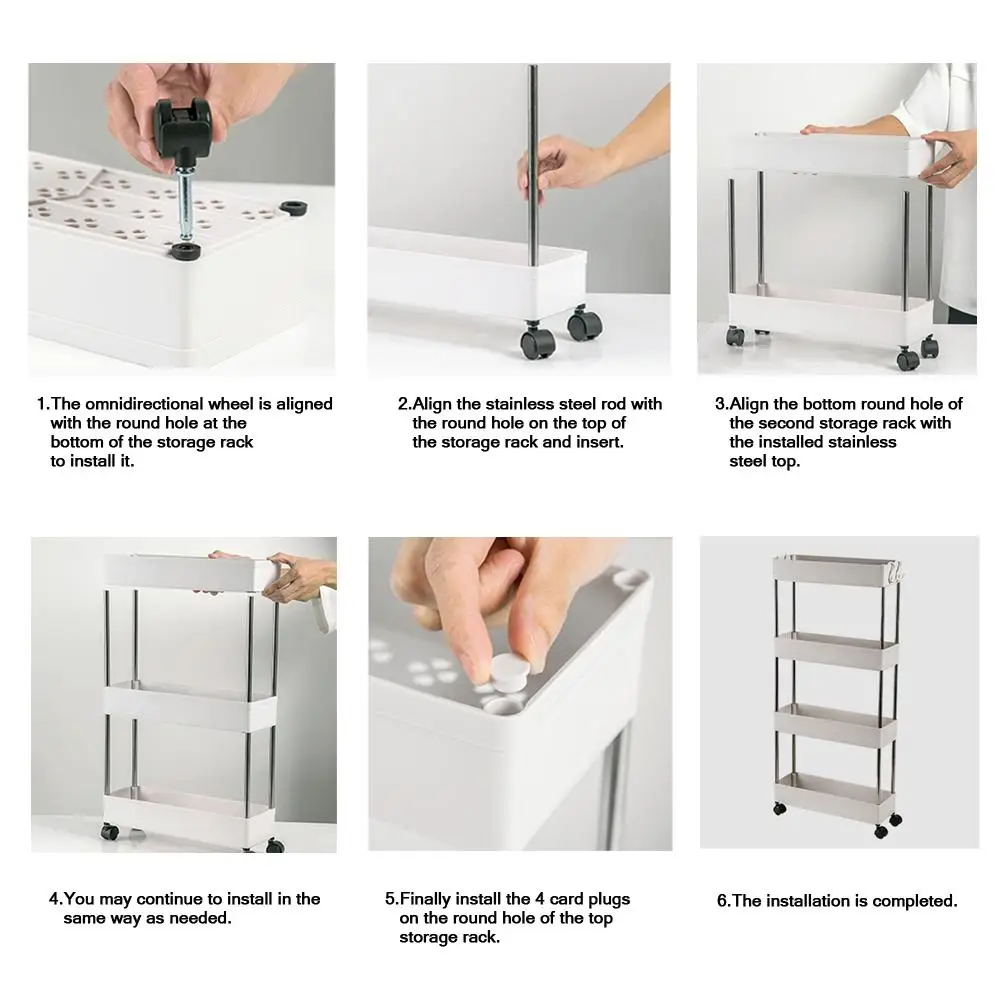 1.The omnidirectional wheel is aligned with the round hole at the bottom of the storage rack to install it.

2.Align the stainless steel rod with the round hole on the top of the storage rack and insert.

3.Align the bottom round hole of the second storage rack with the installed stainless steel top.

4.You may continue to install in the same way as needed.

5.Finally install the 4 card plugs on the round hole of the top storage rack.

6.The installation is completed.