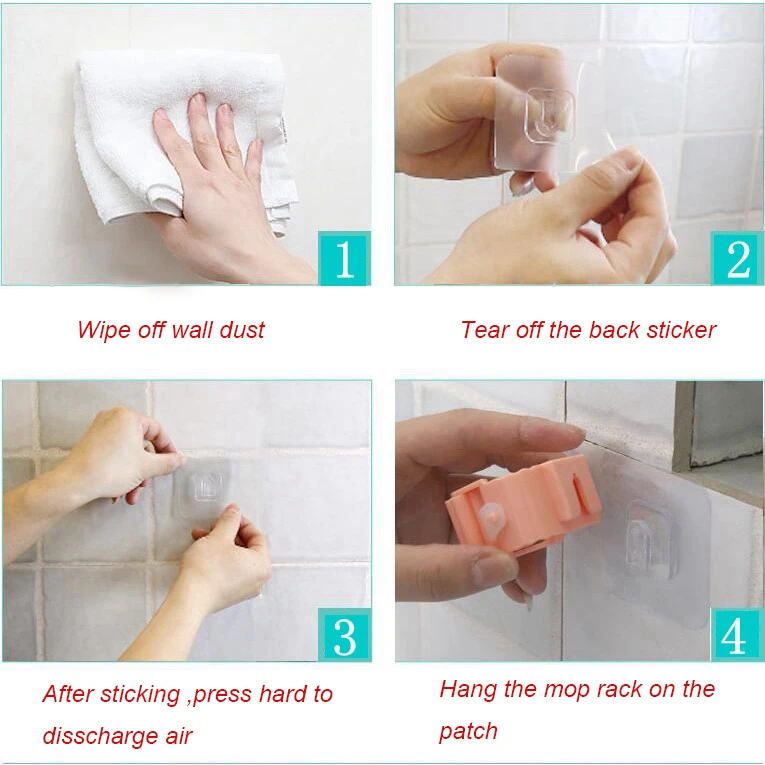 1

Wipe off wall dust

2

Tear off the back sticker

3

After sticking ,press hard to disscharge air

4

Hang the mop rack on the patch