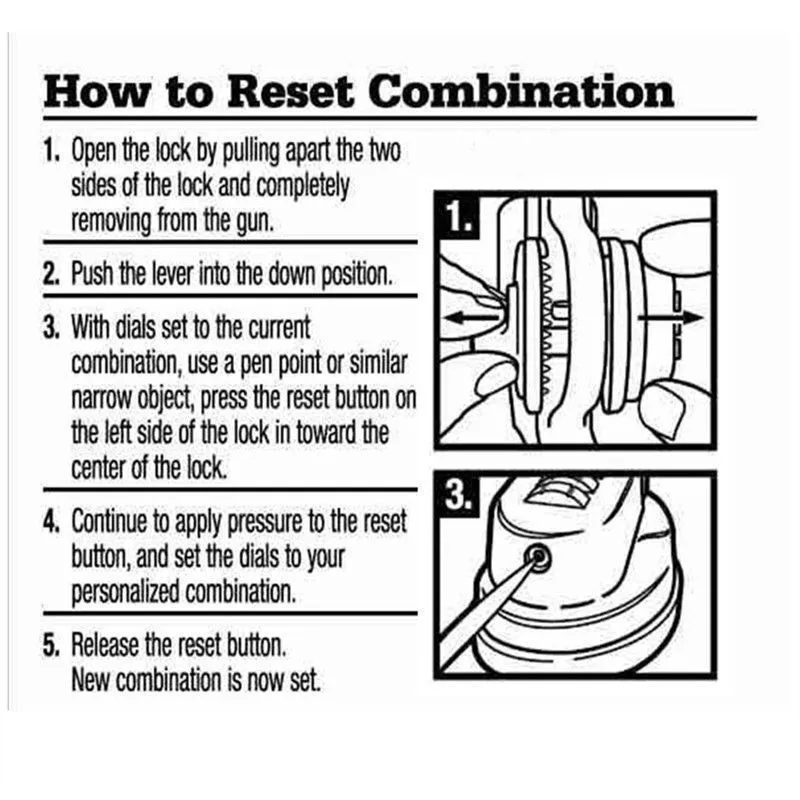 How to Reset Combination

1. Open the lock by pulling apart the two sides of the lock and completely removing from the gun.

2. Push the lever into the down position.

3. With dials set to the current combination, use a pen point or similar narrow object, press the reset button on the left side of the lock in toward the center of the lock.

4. Continue to apply pressure to the reset button, and set the dials to your personalized combination.

5. Release the reset button. New combination is now set.

1.

3.