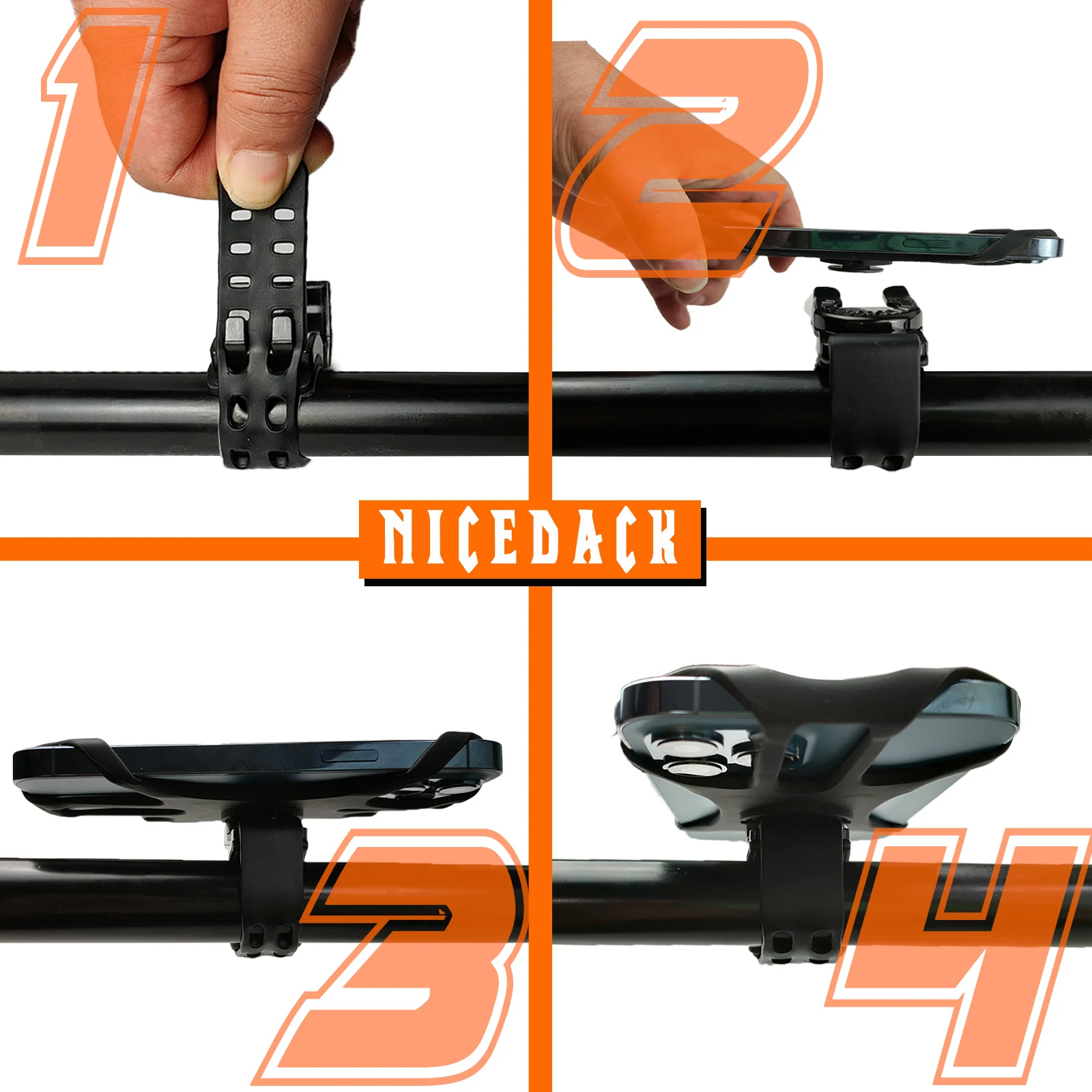 1
2
NICEDACK
3
4