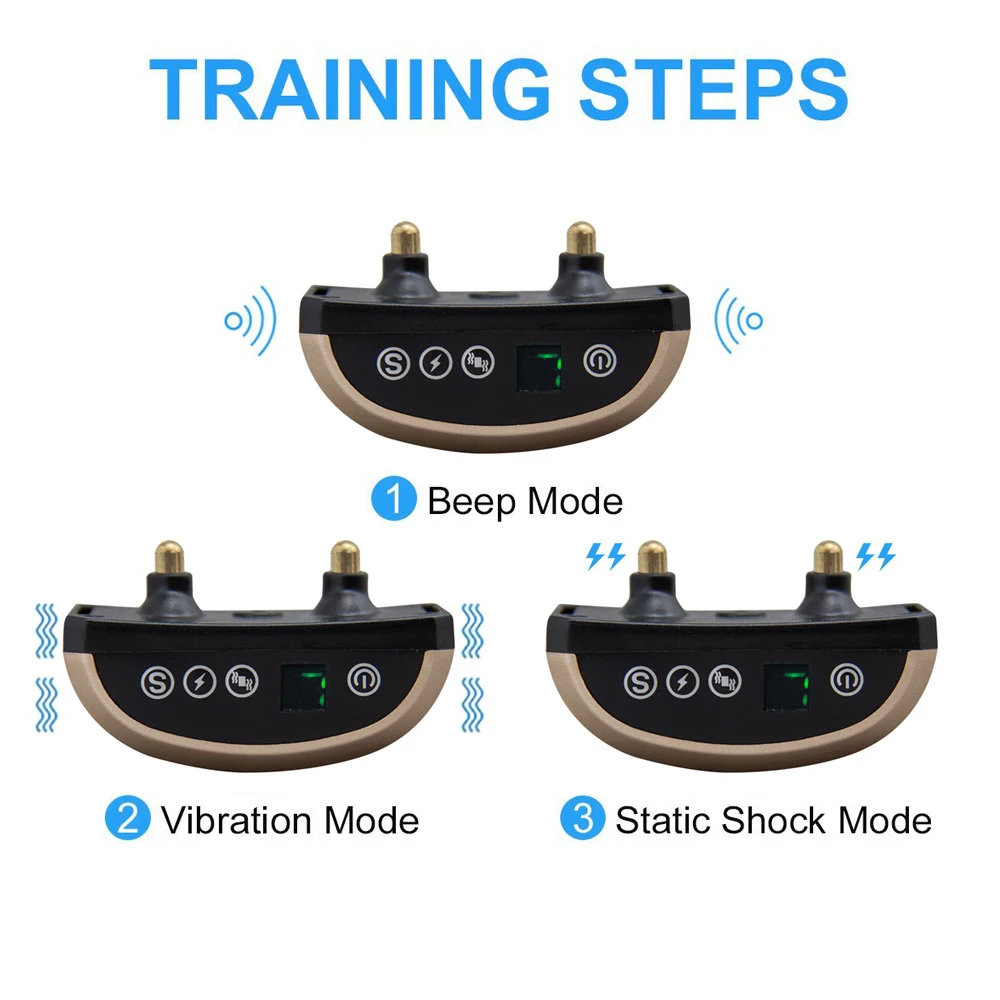 TRAINING STEPS

S

7

1 Beep Mode

S

7

2 Vibration Mode

S

7

3 Static Shock Mode