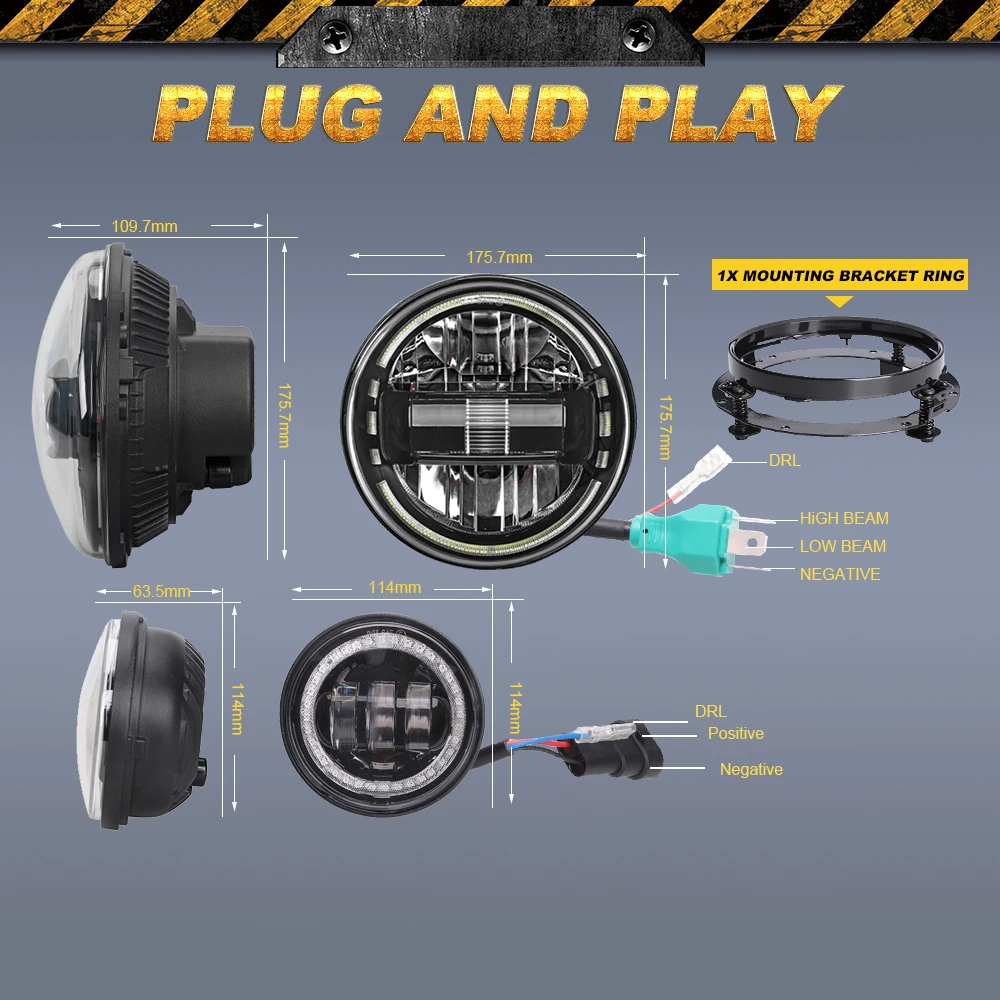 PLUG AND PLAY

109.7mm

175.7mm

175.7mm

175.7mm

1X MOUNTING BRACKET RING

DRL

HiGH BEAM

LOW BEAM

NEGATIVE

63.5mm

114mm

114mm

114mm

DRL

Positive

Negative