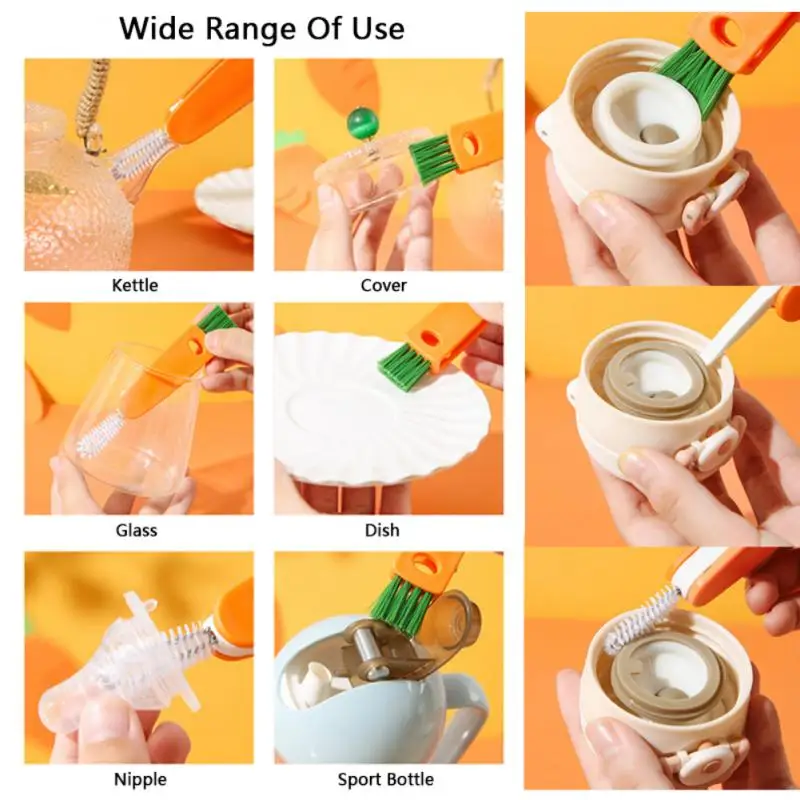 Wide Range Of Use

Kettle

Cover

Glass

Dish

Nipple

Sport Bottle