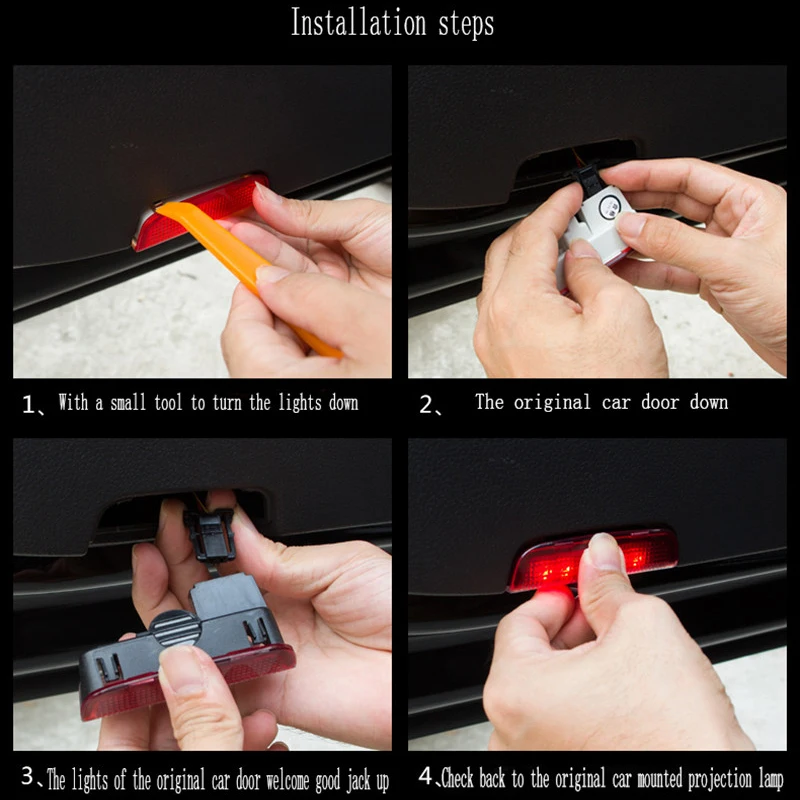 Installation steps

1、With a small tool to turn the lights down

2、 The original car door down

3、The lights of the original car door welcome good jack up

4、Check back to the original car mounted projection lamp