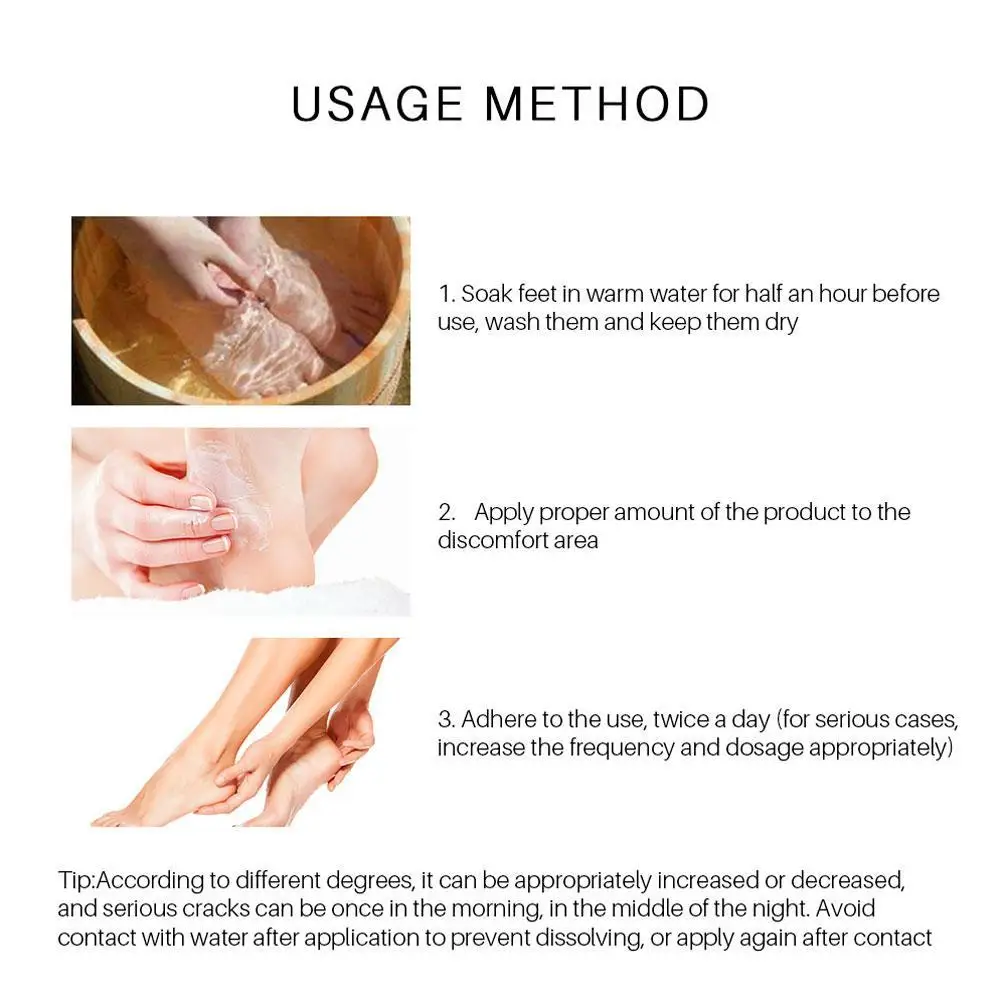 USAGE METHOD

1. Soak feet in warm water for half an hour before use, wash them and keep them dry

2. Apply proper amount of the product to the discomfort area

3. Adhere to the use, twice a day (for serious cases, increase the frequency and dosage appropriately)

Tip:According to different degrees, it can be appropriately increased or decreased, and serious cracks can be once in the morning, in the middle of the night. Avoid contact with water after application to prevent dissolving, or apply again after contact