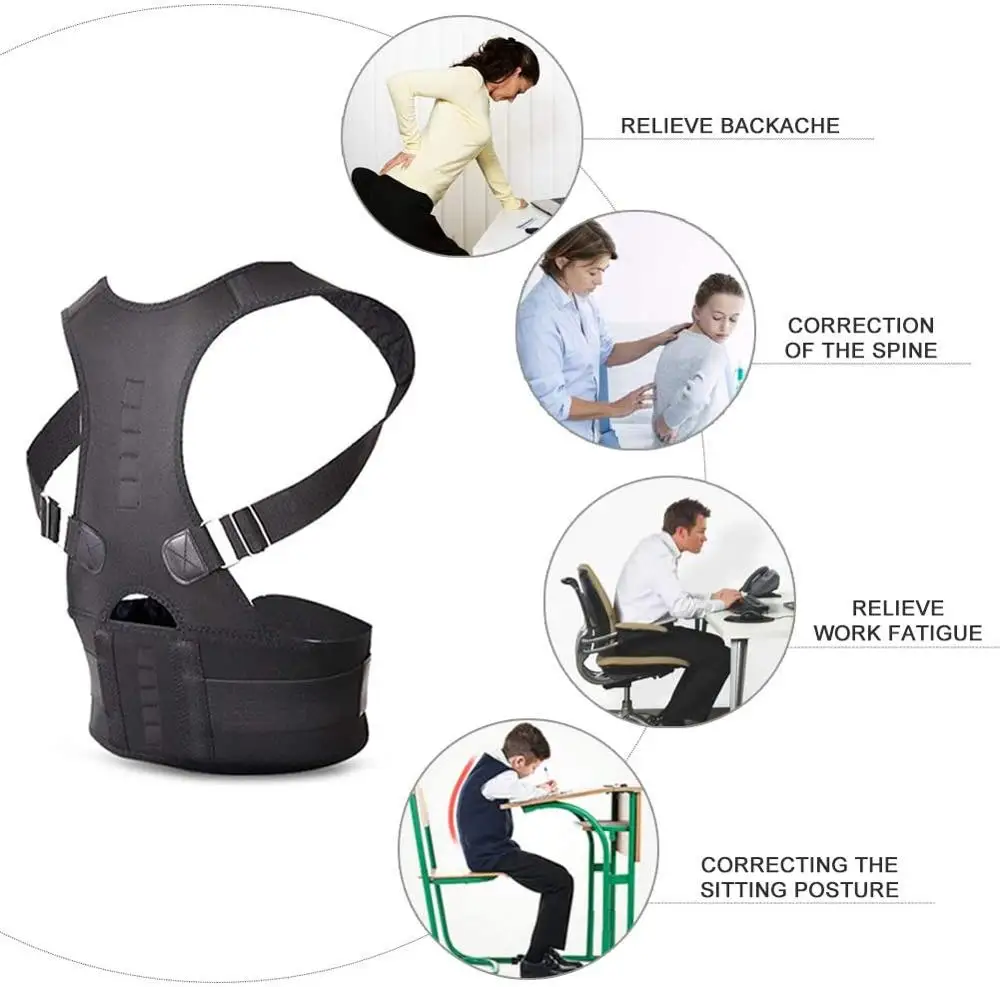 RELIEVE BACKACHE

CORRECTION OF THE SPINE

RELIEVE WORK FATIGUE

CORRECTING THE SITTING POSTURE