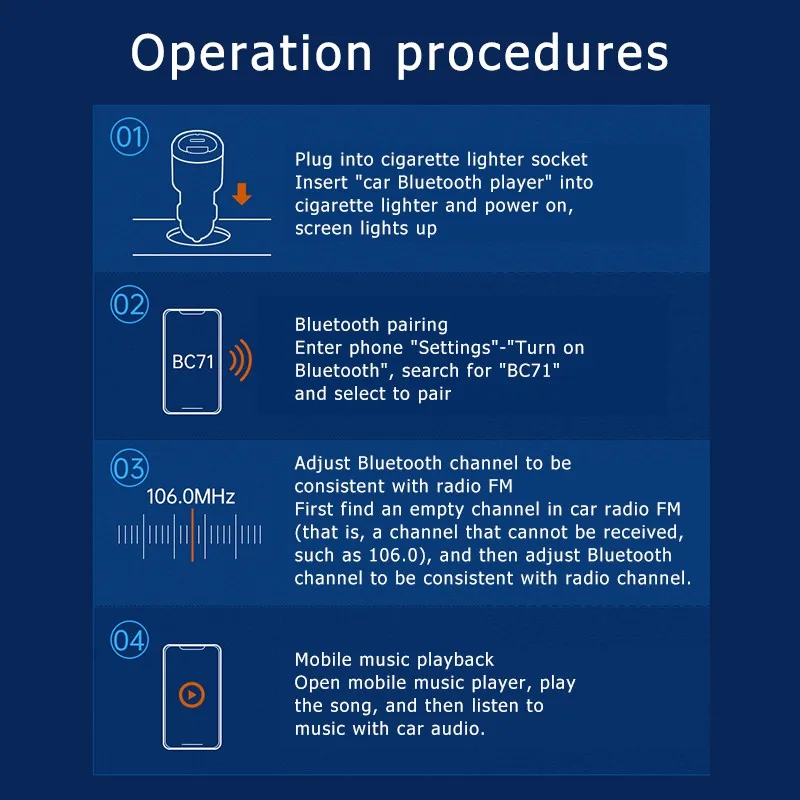 Operation procedures

01

Plug into cigarette lighter socket
Insert "car Bluetooth player" into cigarette lighter and power on, screen lights up

02

BC71

Bluetooth pairing
Enter phone "Settings"-"Turn on Bluetooth", search for "BC71" and select to pair

03

106.0MHz

Adjust Bluetooth channel to be consistent with radio FM
First find an empty channel in car radio FM (that is, a channel that cannot be received, such as 106.0), and then adjust Bluetooth channel to be consistent with radio channel.

04

Mobile music playback
Open mobile music player, play the song, and then listen to music with car audio.