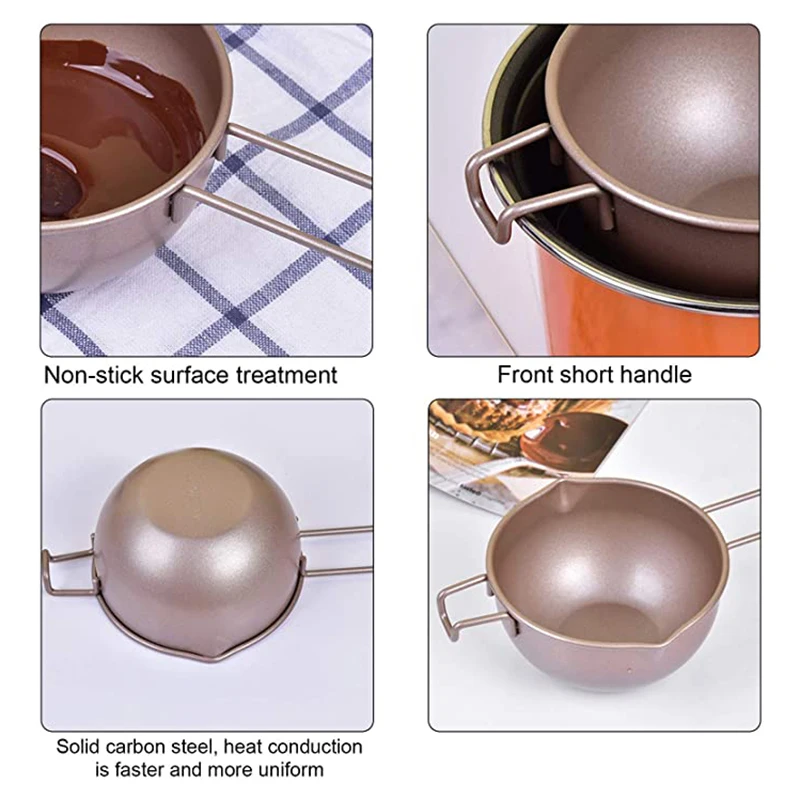 Non-stick surface treatment

Front short handle

Solid carbon steel, heat conduction is faster and more uniform