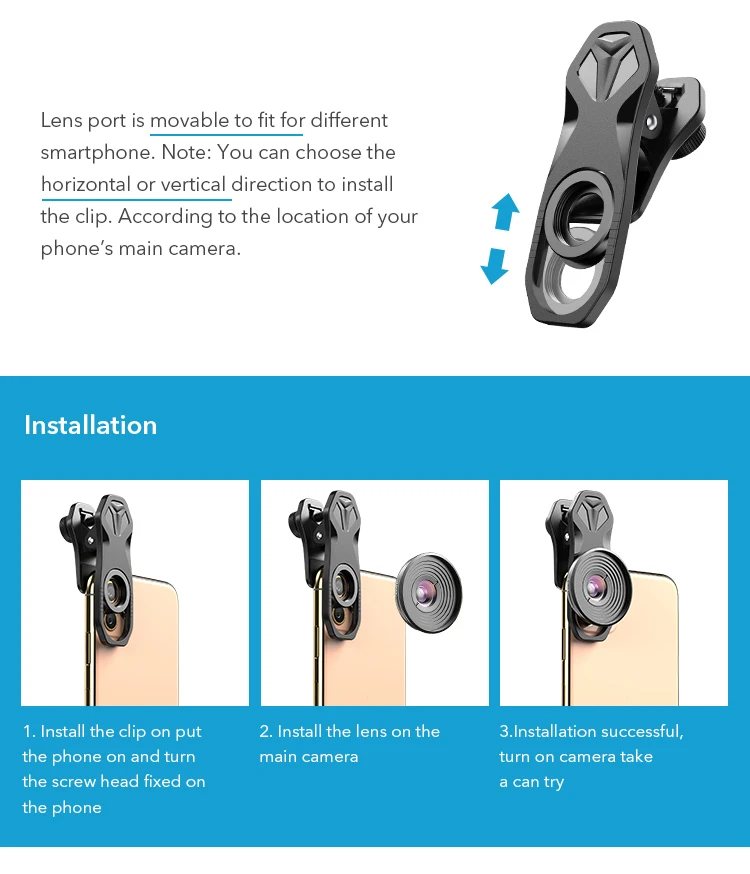 Lens port is movable to fit for different smartphone. Note: You can choose the horizontal or vertical direction to install the clip. According to the location of your phone's main camera.

Installation

1. Install the clip on put the phone on and turn the screw head fixed on the phone

2. Install the lens on the main camera

3.Installation successful, turn on camera take a can try