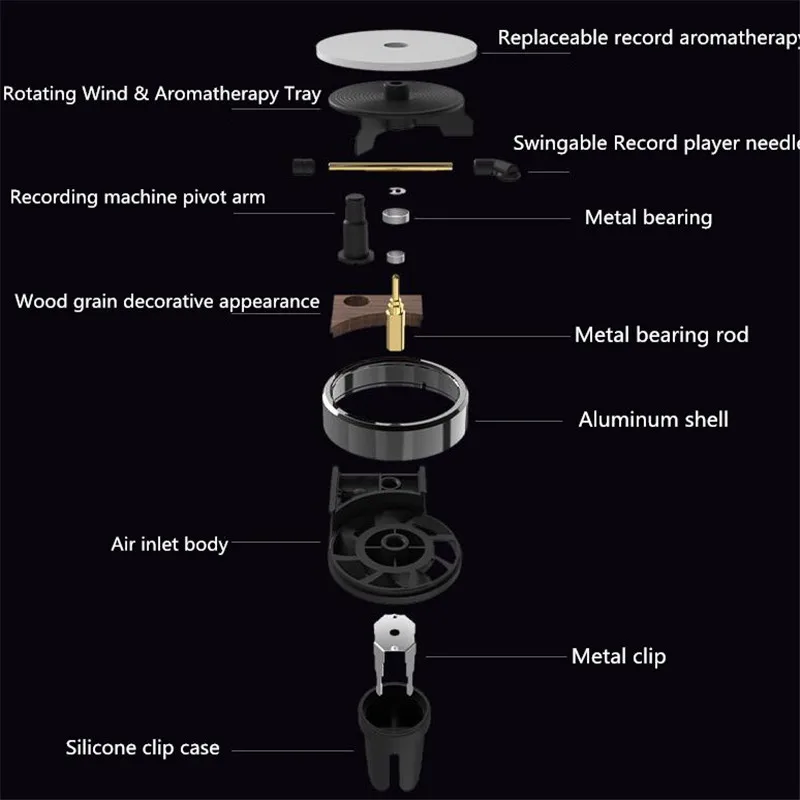 Replaceable record aromatherapy

Rotating Wind & Aromatherapy Tray

Swingable Record player needle

Recording machine pivot arm

Metal bearing

Wood grain decorative appearance

Metal bearing rod

Aluminum shell

Air inlet body

Metal clip

Silicone clip case