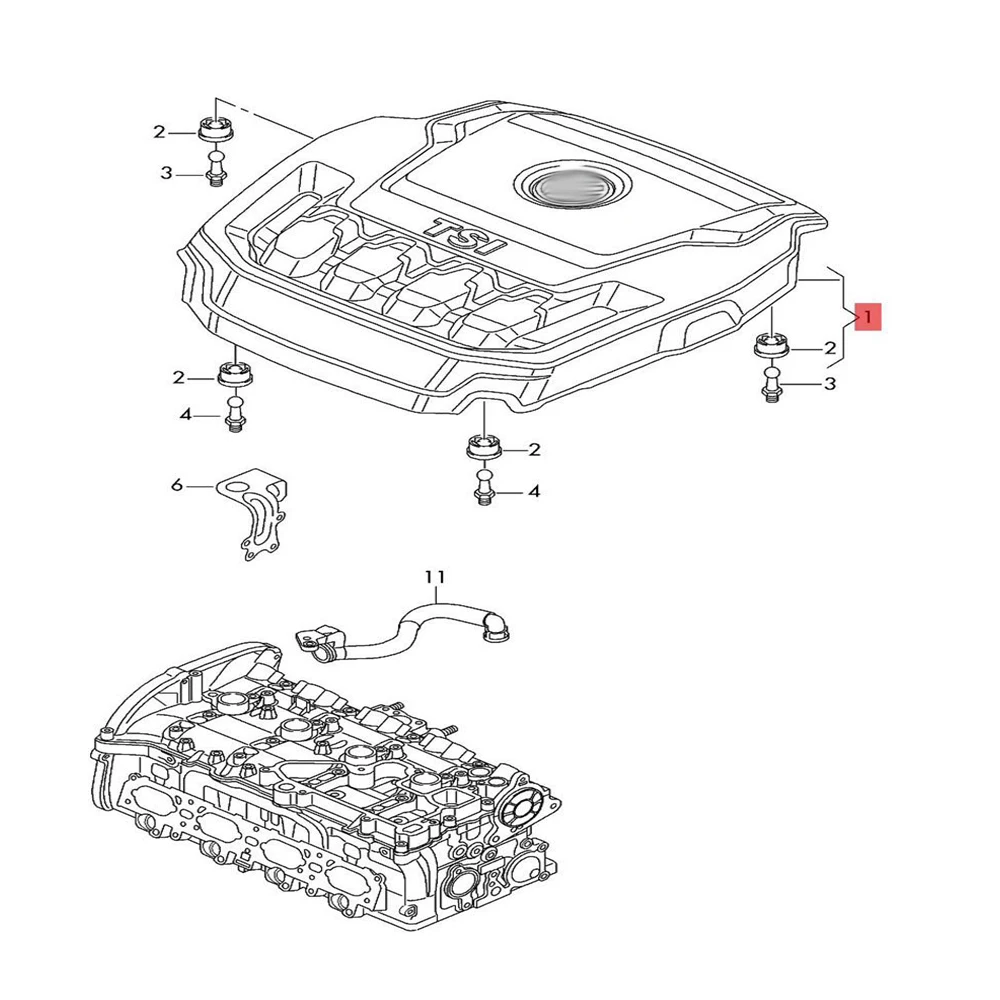 2
3
TSI
1
2
3
2
4
2
4
6
11