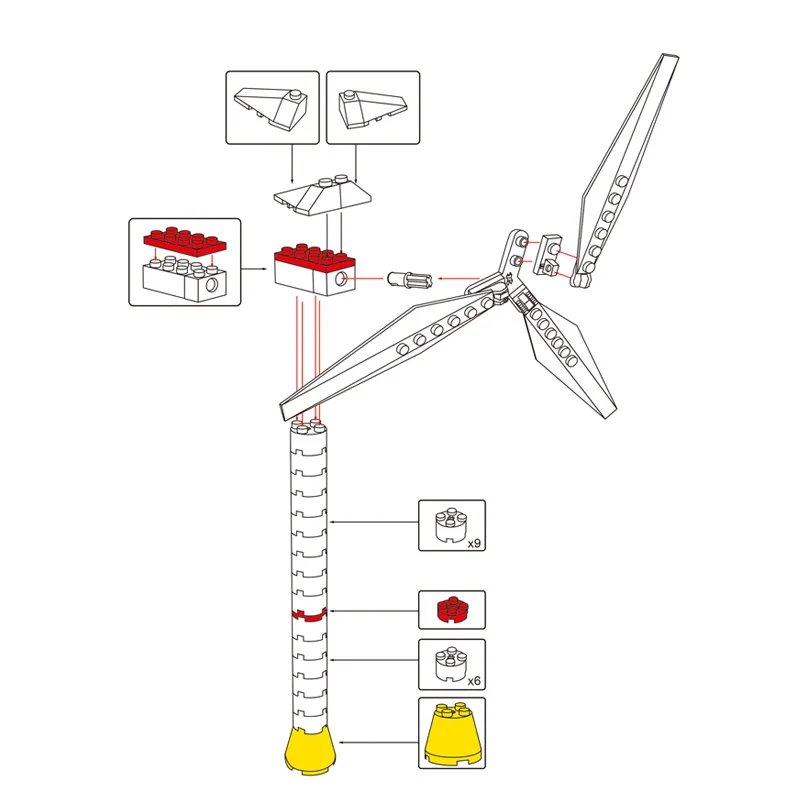 x9

x6