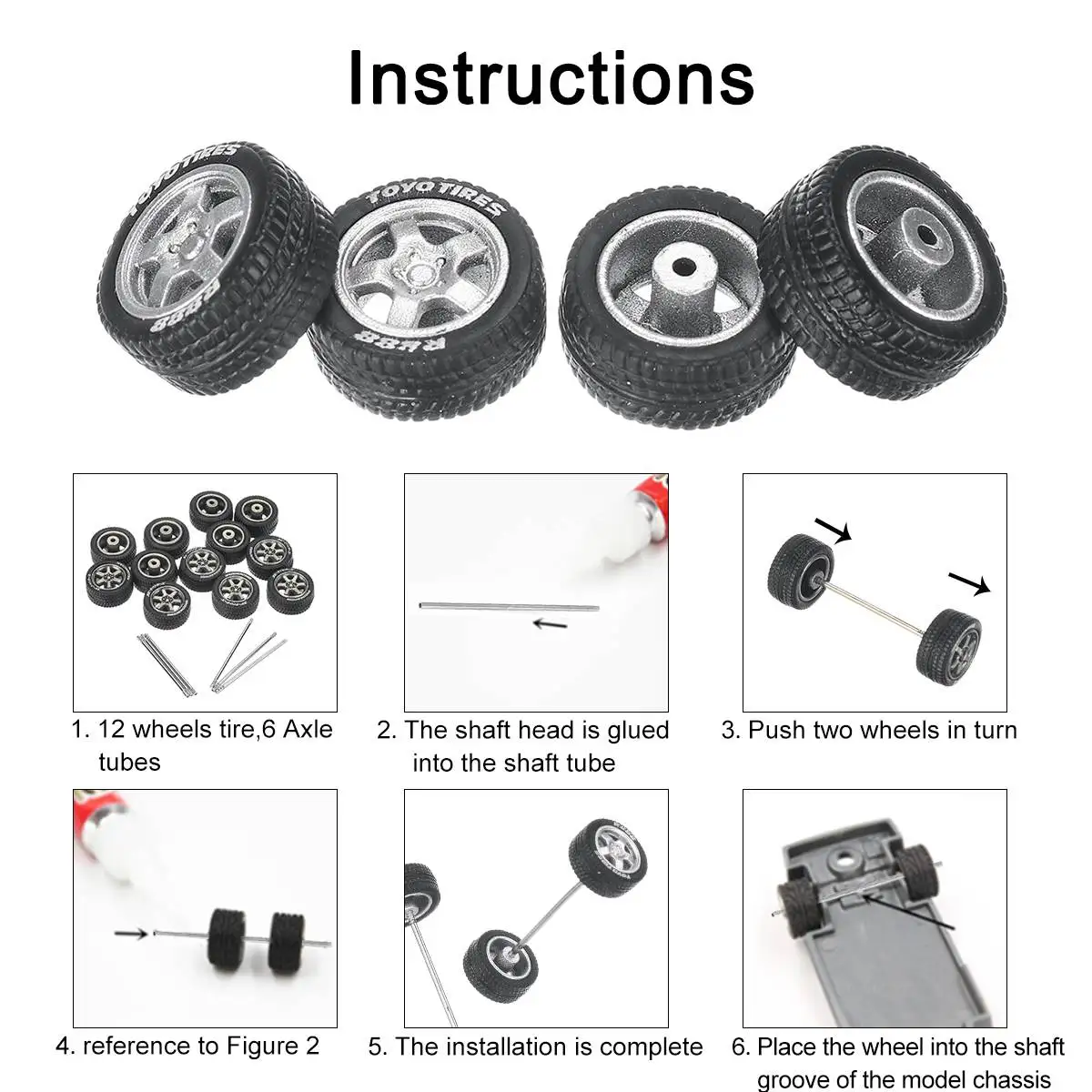 Instructions

TOYO TIRES

R888

TOYO TIRES

R888

1. 12 wheels tire,6 Axle tubes

2. The shaft head is glued into the shaft tube

3. Push two wheels in turn

4. reference to Figure 2

5. The installation is complete

6. Place the wheel into the shaft groove of the model chassis