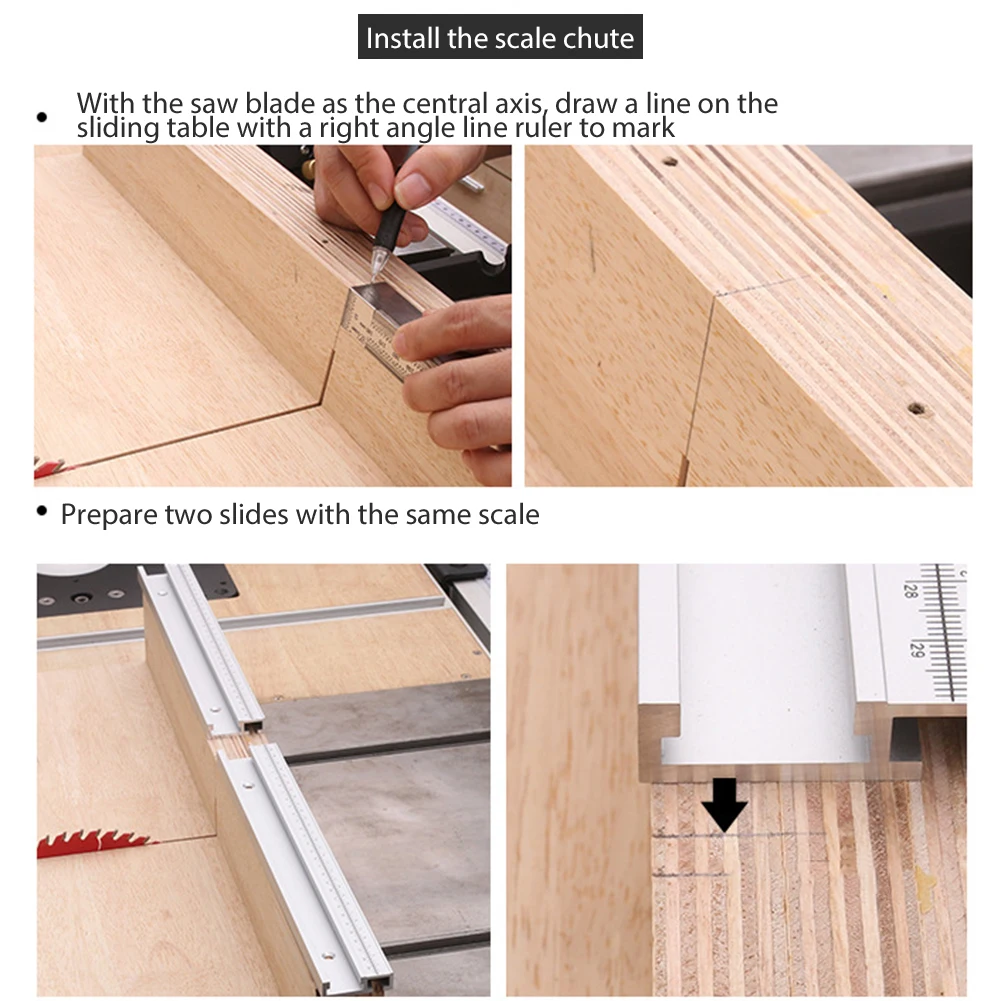 Install the scale chute

• With the saw blade as the central axis, draw a line on the sliding table with a right angle line ruler to mark

• Prepare two slides with the same scale

28
29