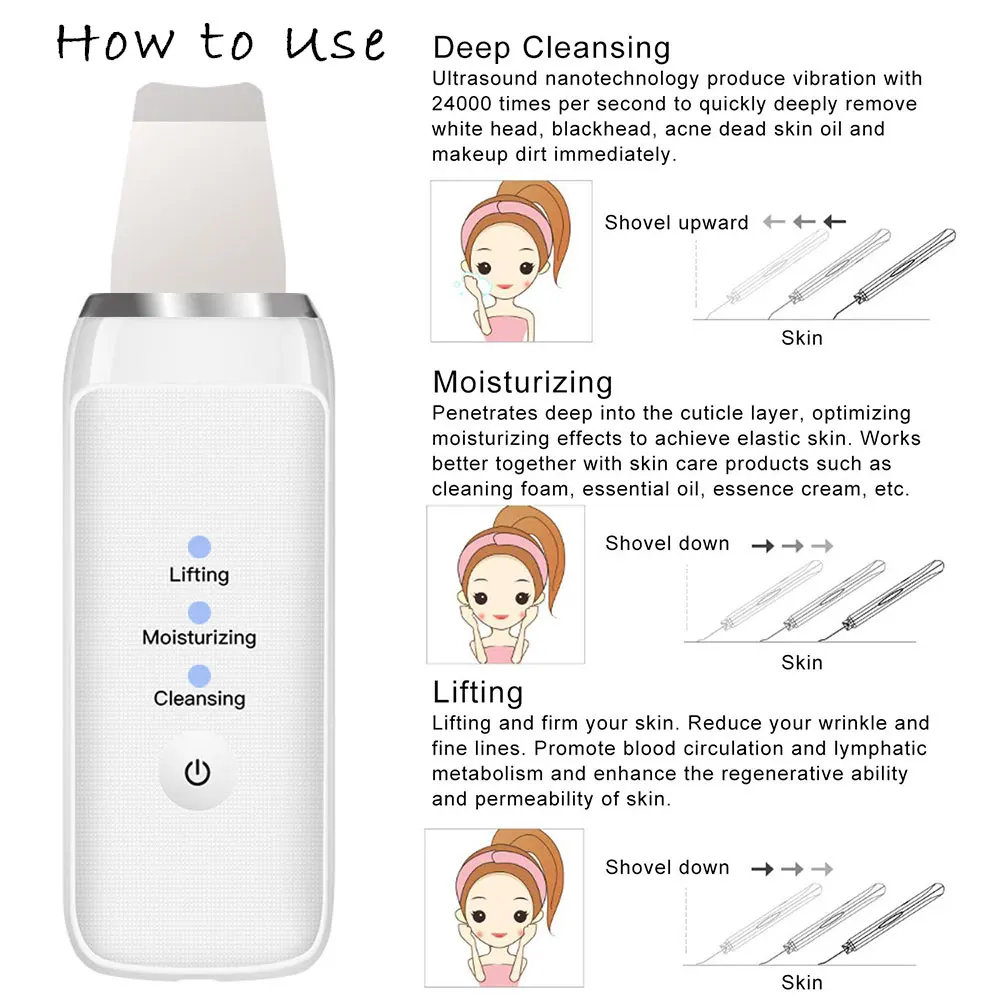 How to Use

Lifting

Moisturizing

Cleansing

Deep Cleansing

Ultrasound nanotechnology produce vibration with 24000 times per second to quickly deeply remove white head, blackhead, acne dead skin oil and makeup dirt immediately.

Shovel upward

Skin

Moisturizing

Penetrates deep into the cuticle layer, optimizing moisturizing effects to achieve elastic skin. Works better together with skin care products such as cleaning foam, essential oil, essence cream, etc.

Shovel down

Skin

Lifting

Lifting and firm your skin. Reduce your wrinkle and fine lines. Promote blood circulation and lymphatic metabolism and enhance the regenerative ability and permeability of skin.

Shovel down

Skin