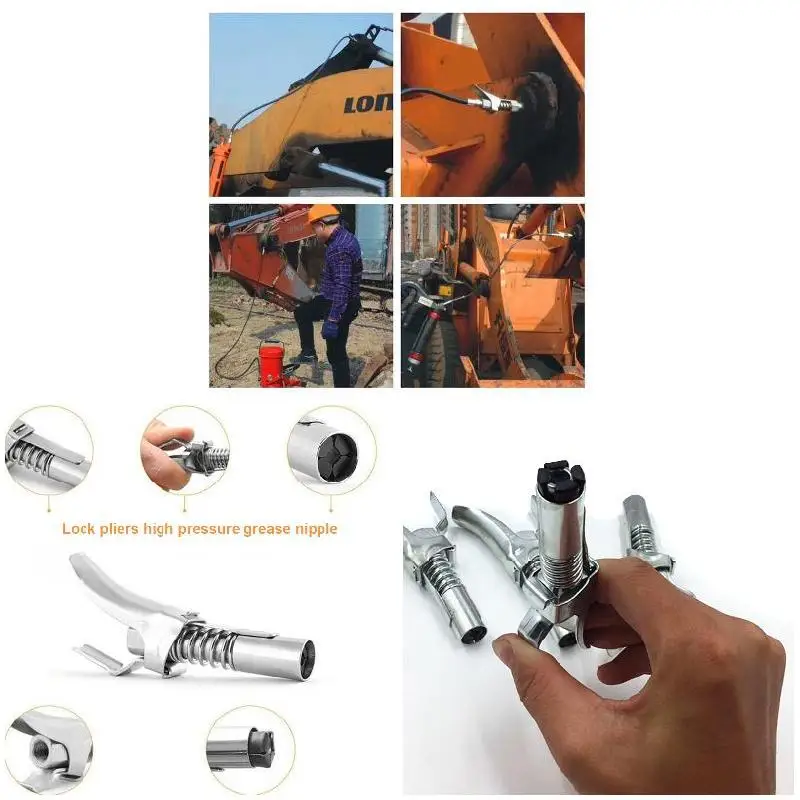 LON

Lock pliers high pressure grease nipple