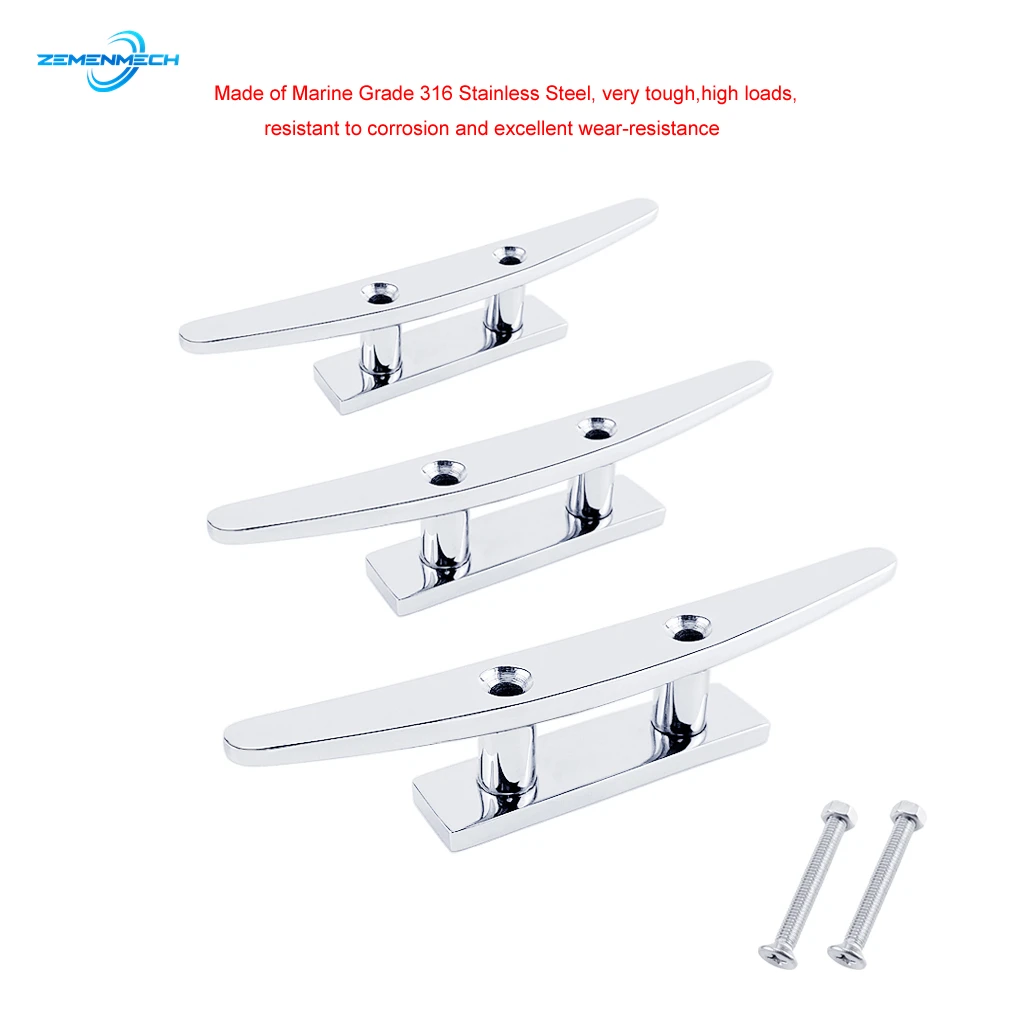 ZEMENMECH

Made of Marine Grade 316 Stainless Steel, very tough,high loads, resistant to corrosion and excellent wear-resistance